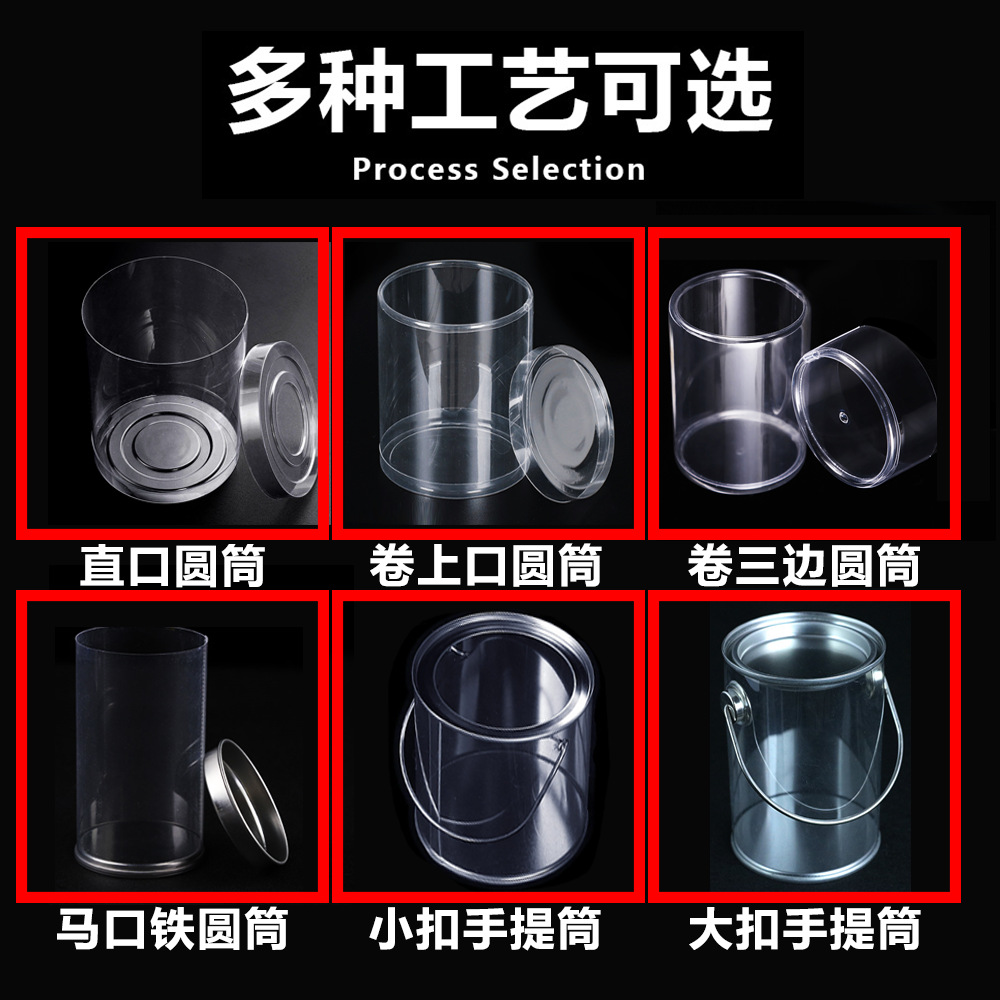 多种工艺可选
Process Selection

直口圆筒

卷上口圆筒

卷三边圆筒

马口铁圆筒

小扣手提筒

大扣手提筒