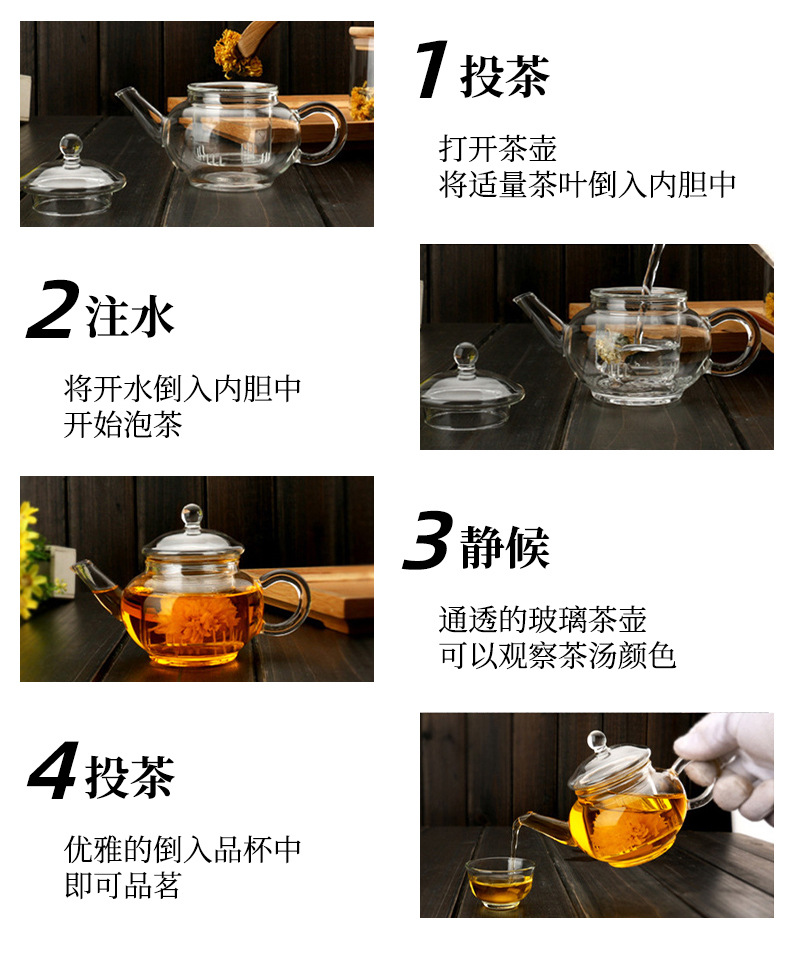 1 投茶

打开茶壶
将适量茶叶倒入内胆中

2 注水

将开水倒入内胆中
开始泡茶

3 静候

通透的玻璃茶壶
可以观察茶汤颜色

4 投茶

优雅的倒入品杯中
即可品茗