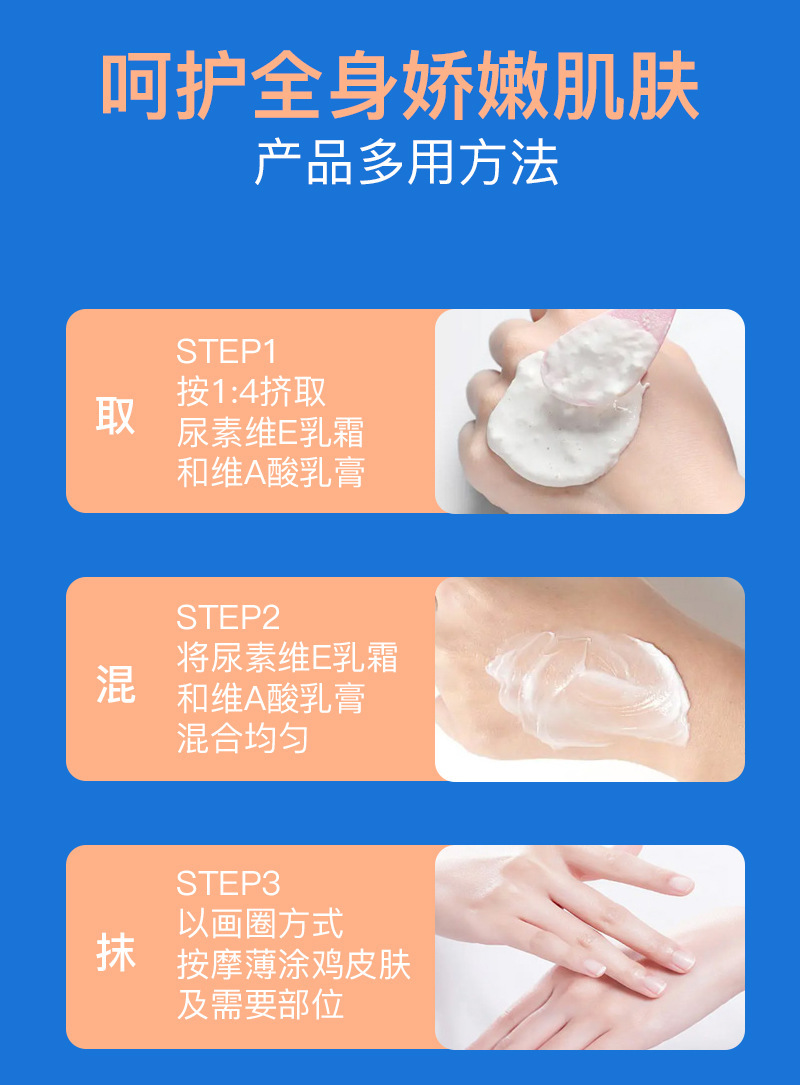 呵护全身娇嫩肌肤
产品多用方法

取

STEP1
按1:4挤取
尿素维E乳霜
和维A酸乳膏

混

STEP2
将尿素维E乳霜
和维A酸乳膏
混合均匀

抹

STEP3
以画圈方式
按摩薄涂鸡皮肤
及需要部位