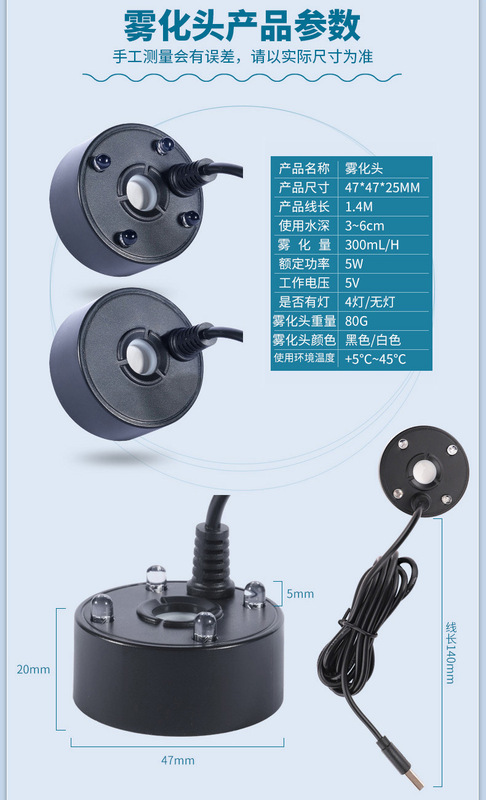 雾化头产品参数

手工测量会有误差，请以实际尺寸为准

| 产品名称 | 雾化头 |
|---|---|
| 产品尺寸 | 47\*47\*25MM |
| 产品线长 | 1.4M |
| 使用水深 | 3~6cm |
| 雾 化 量 | 300mL/H |
| 额定功率 | 5W |
| 工作电压 | 5V |
| 是否有灯 | 4灯/无灯 |
| 雾化头重量 | 80G |
| 雾化头颜色 | 黑色/白色 |
| 使用环境温度 | +5°C~45°C |

5mm

20mm

47mm

线长140mm