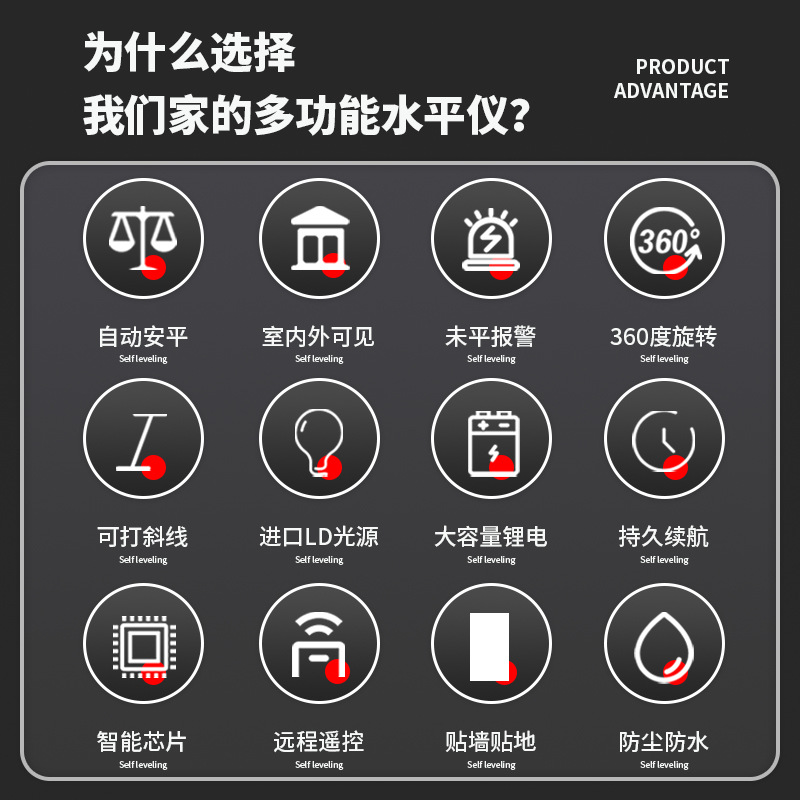 为什么选择
我们家的多功能水平仪?

PRODUCT
ADVANTAGE

360°

自动安平
Self leveling

室内外可见
Self leveling

未平报警
Self leveling

360度旋转
Self leveling

可打斜线
Self leveling

进口LD光源
Self leveling

大容量锂电
Self leveling

持久续航
Self leveling

智能芯片
Self leveling

远程遥控
Self leveling

贴墙贴地
Self leveling

防尘防水
Self leveling