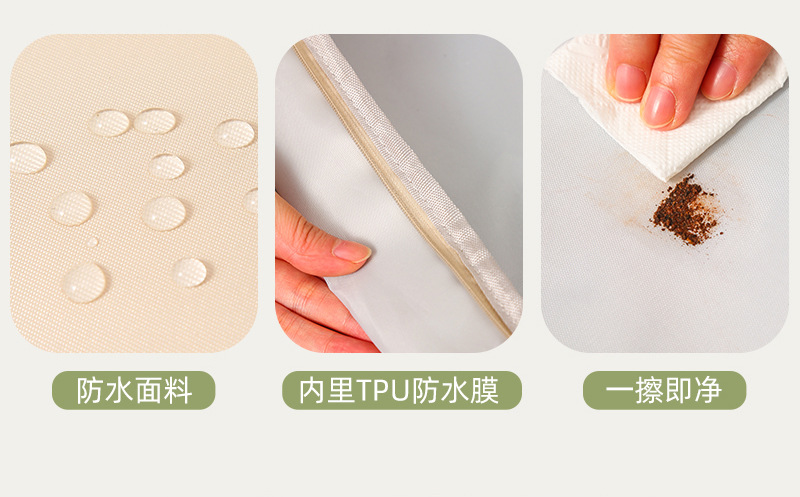 防水面料

内里TPU防水膜

一擦即净