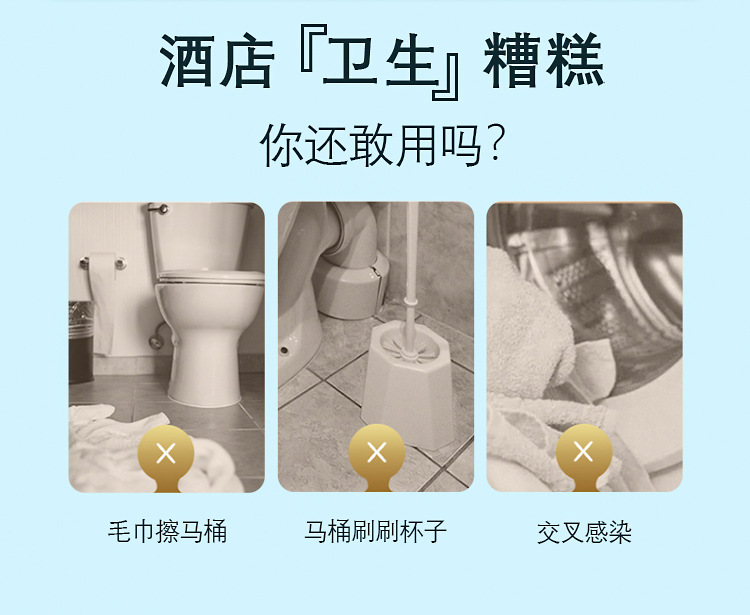 酒店『卫生』糟糕

你还敢用吗?

×

×

×

毛巾擦马桶

马桶刷刷杯子

交叉感染