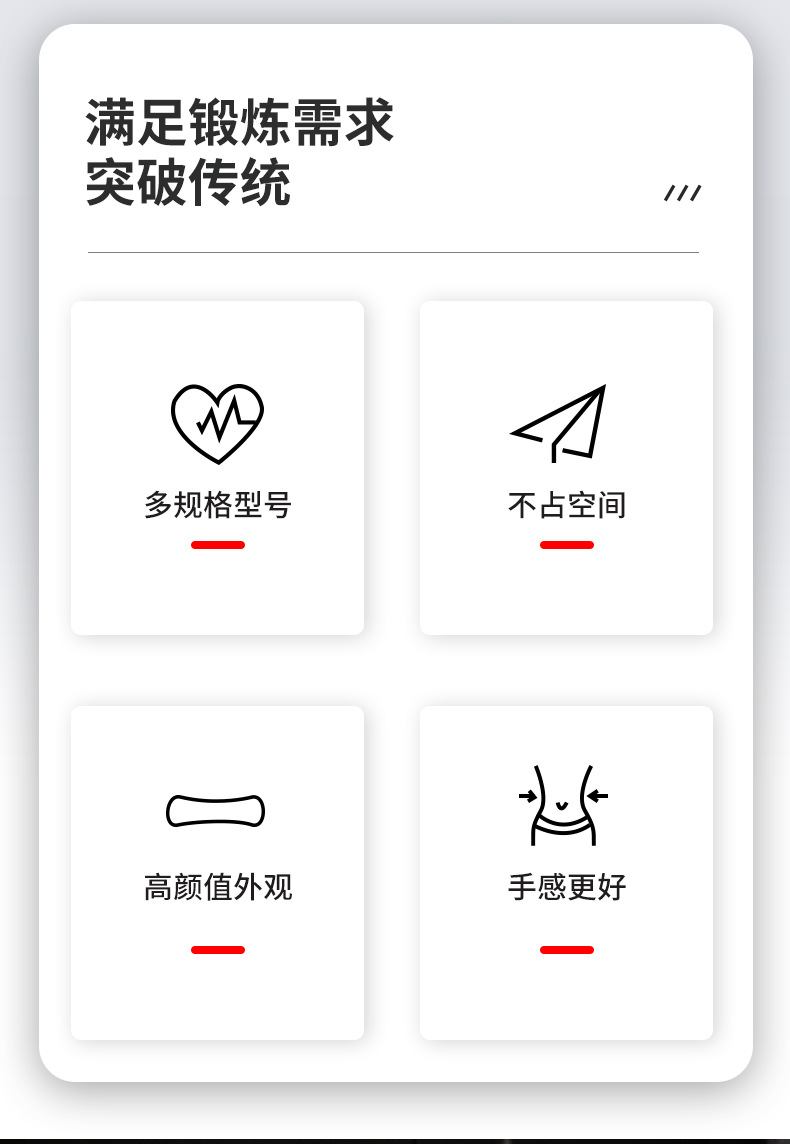 满足锻炼需求
突破传统

///

多规格型号

不占空间

高颜值外观

手感更好