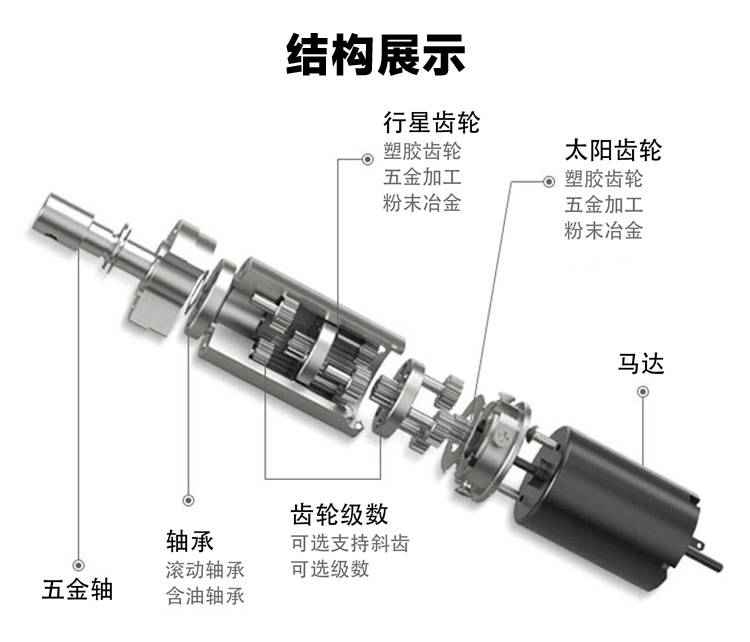 结构展示

行星齿轮
塑胶齿轮
五金加工
粉末冶金

太阳齿轮
塑胶齿轮
五金加工
粉末冶金

马达

齿轮级数
可选支持斜齿
可选级数

轴承
滚动轴承
含油轴承

五金轴