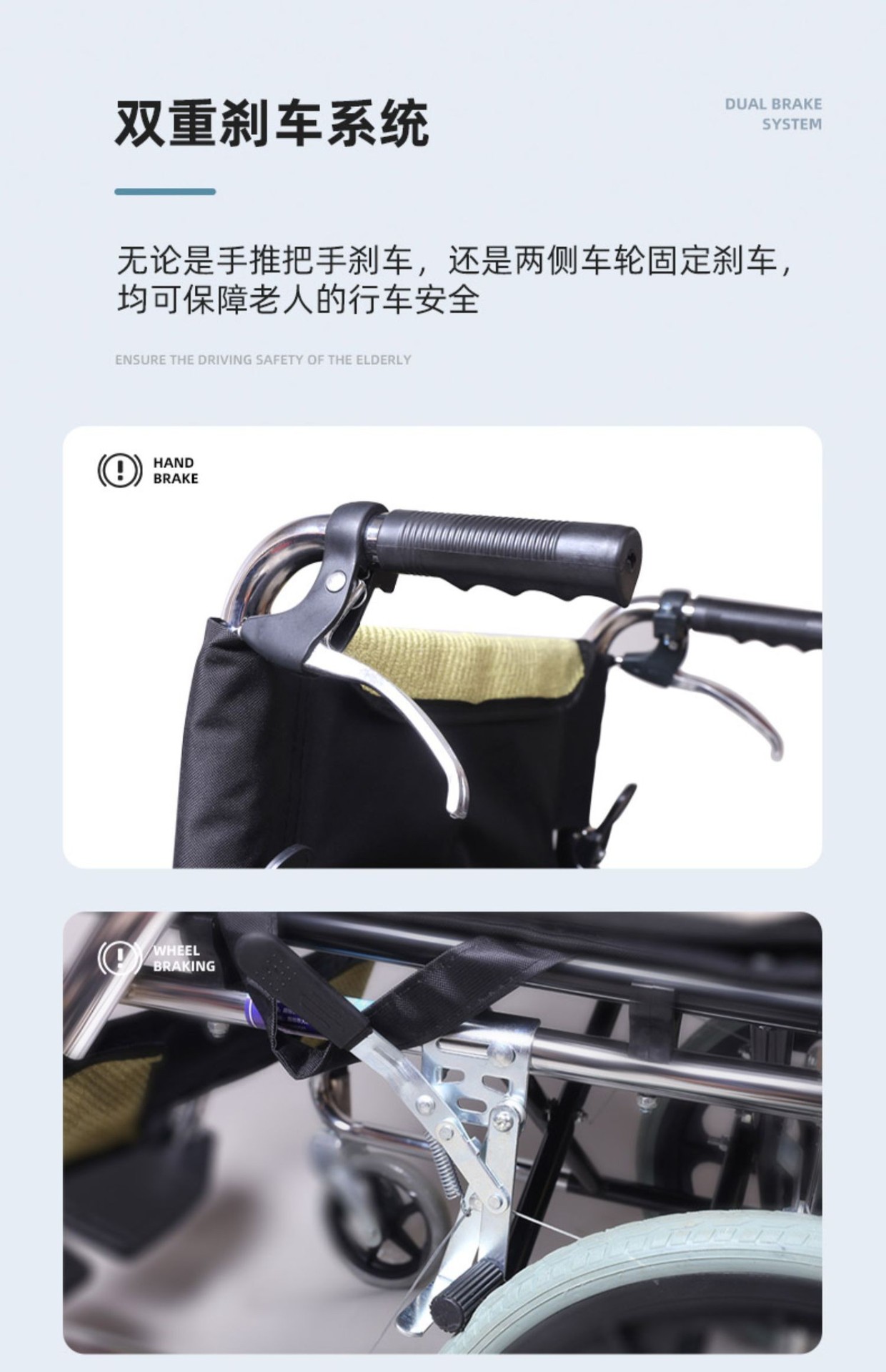 双重刹车系统

DUAL BRAKE SYSTEM

无论是手推把手刹车，还是两侧车轮固定刹车，均可保障老人的行车安全

ENSURE THE DRIVING SAFETY OF THE ELDERLY

HAND BRAKE

WHEEL BRAKING