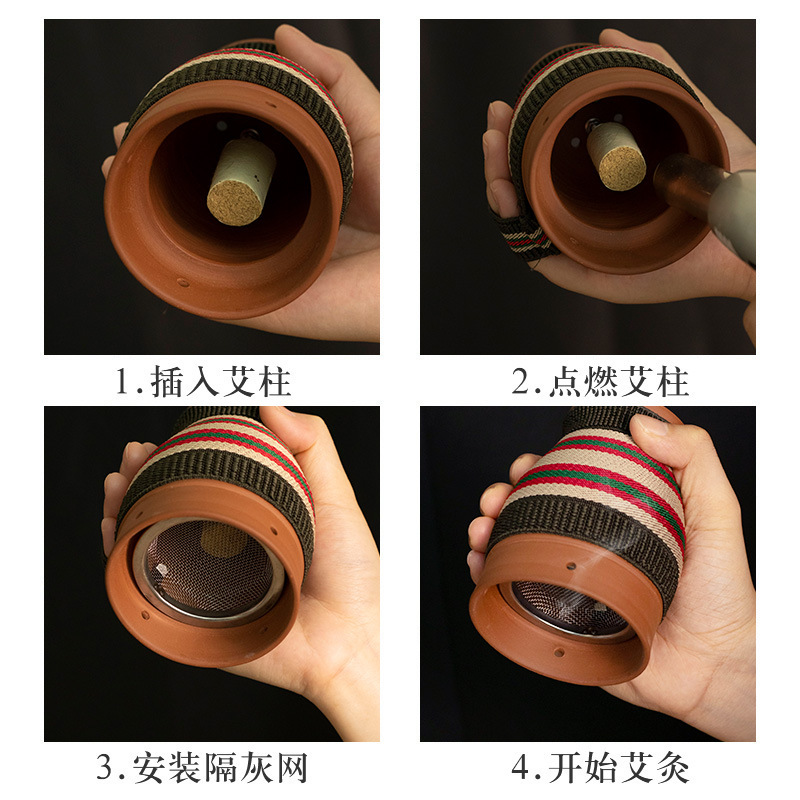 1.插入艾柱

2.点燃艾柱

3.安装隔灰网

4.开始艾灸