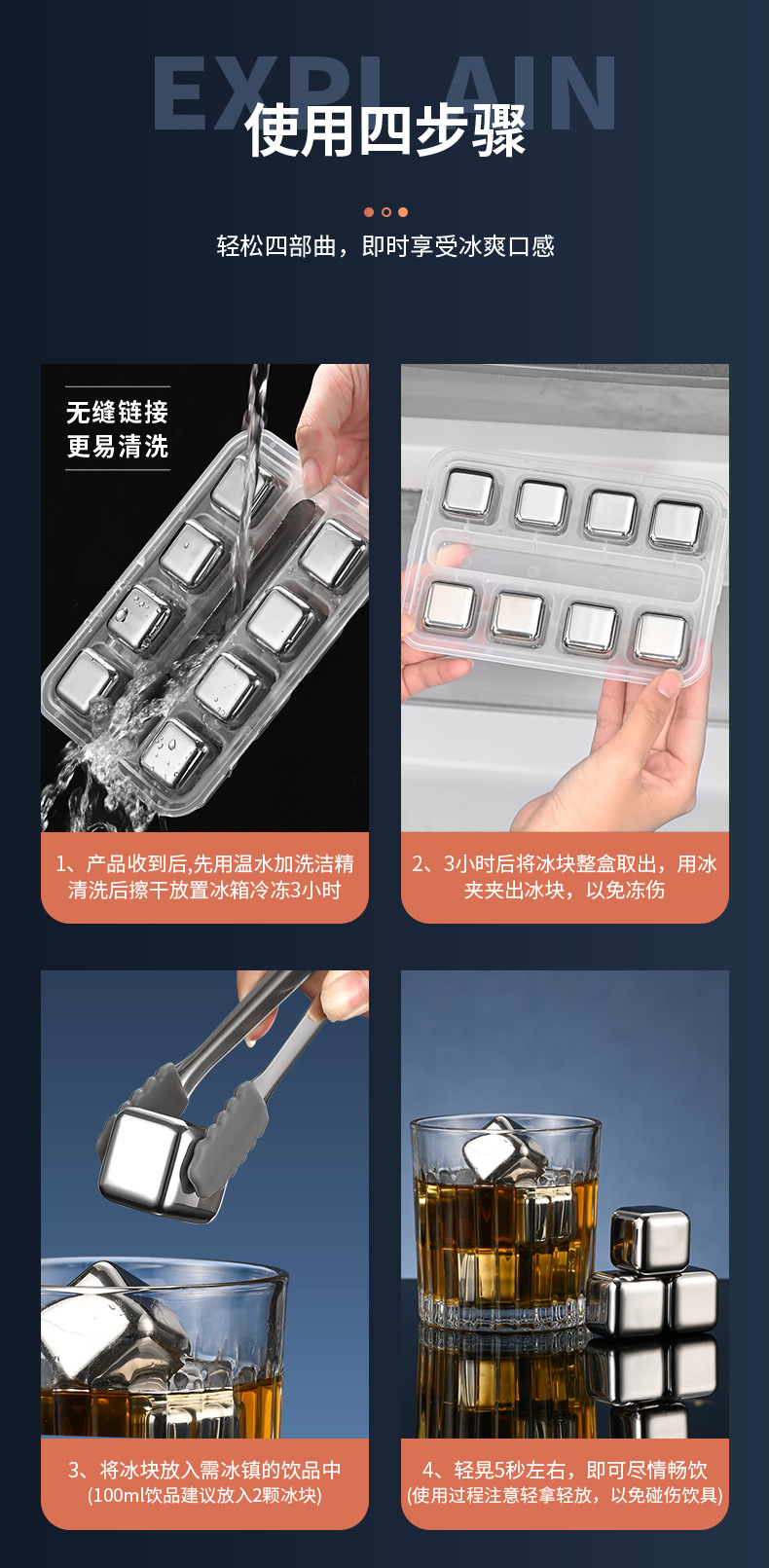 EXPLAIN
使用四步骤

轻松四部曲，即时享受冰爽口感

无缝链接
更易清洗

1、产品收到后,先用温水加洗洁精清洗后擦干放置冰箱冷冻3小时

2、3小时后将冰块整盒取出，用冰夹夹出冰块，以免冻伤

3、将冰块放入需冰镇的饮品中
(100ml饮品建议放入2颗冰块)

4、轻晃5秒左右，即可尽情畅饮
(使用过程注意轻拿轻放，以免碰伤饮具)