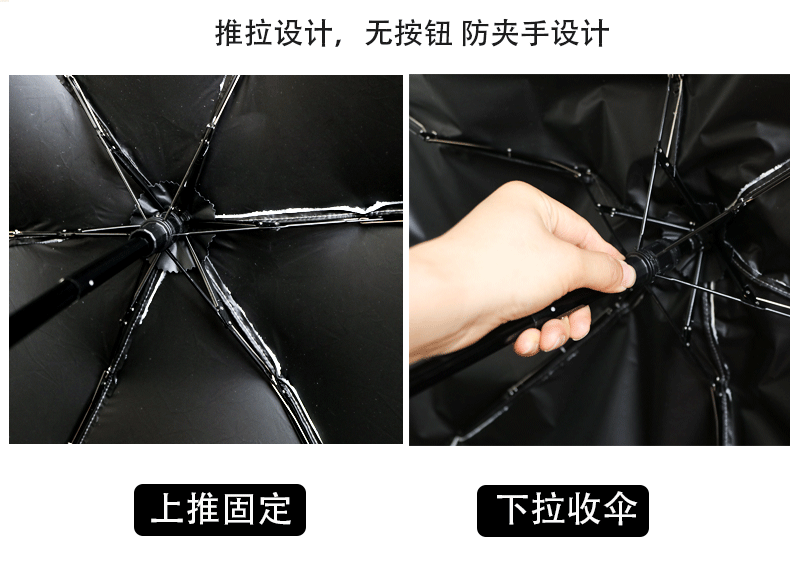 推拉设计，无按钮 防夹手设计

上推固定

下拉收伞