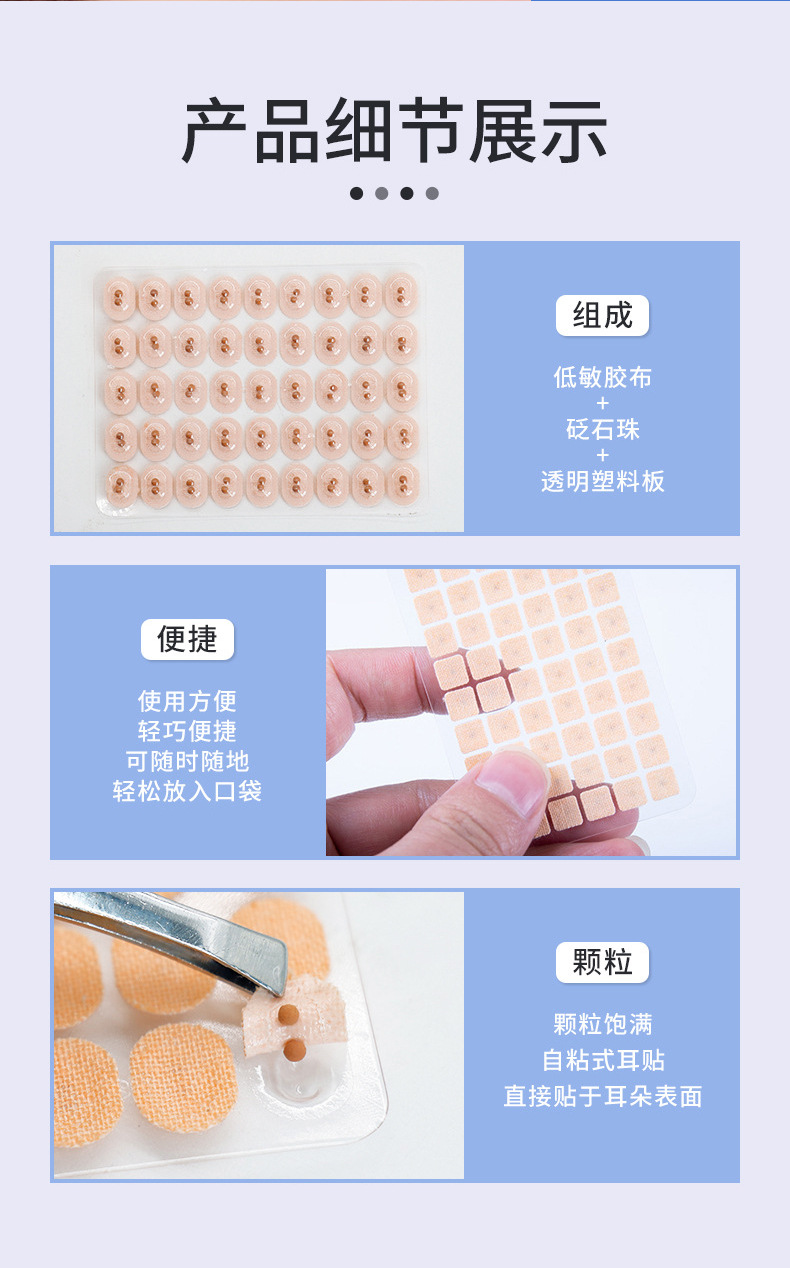 产品细节展示

组成

低敏胶布
+
砭石珠
+
透明塑料板

便捷

使用方便
轻巧便捷
可随时随地
轻松放入口袋

颗粒

颗粒饱满
自粘式耳贴
直接贴于耳朵表面