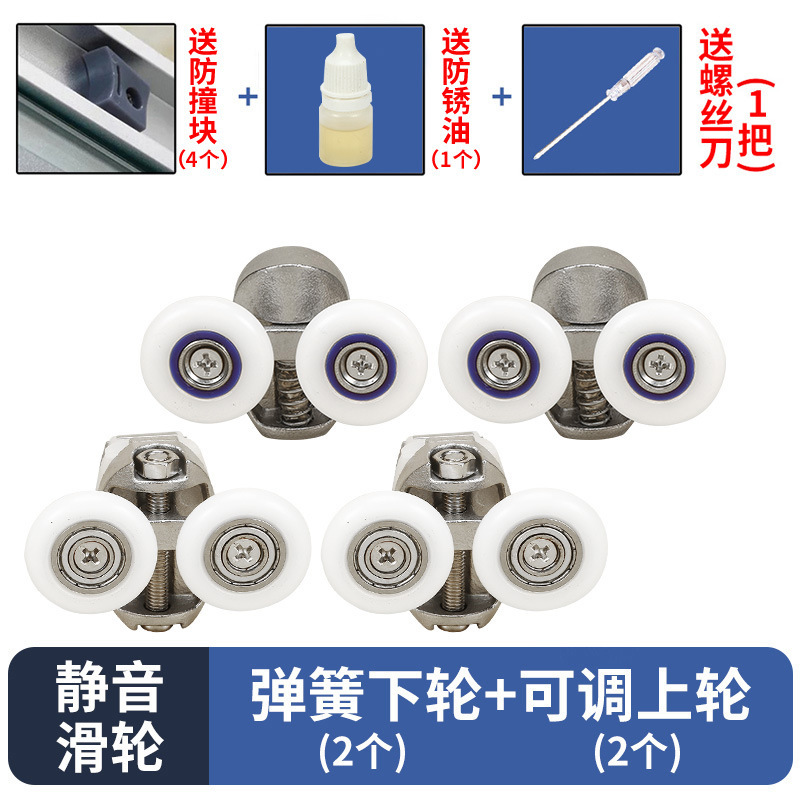 送防撞块
(4个)
+
送防锈油
(1个)
+
送螺丝刀
(1把)

静音滑轮
弹簧下轮+可调上轮
(2个) (2个)