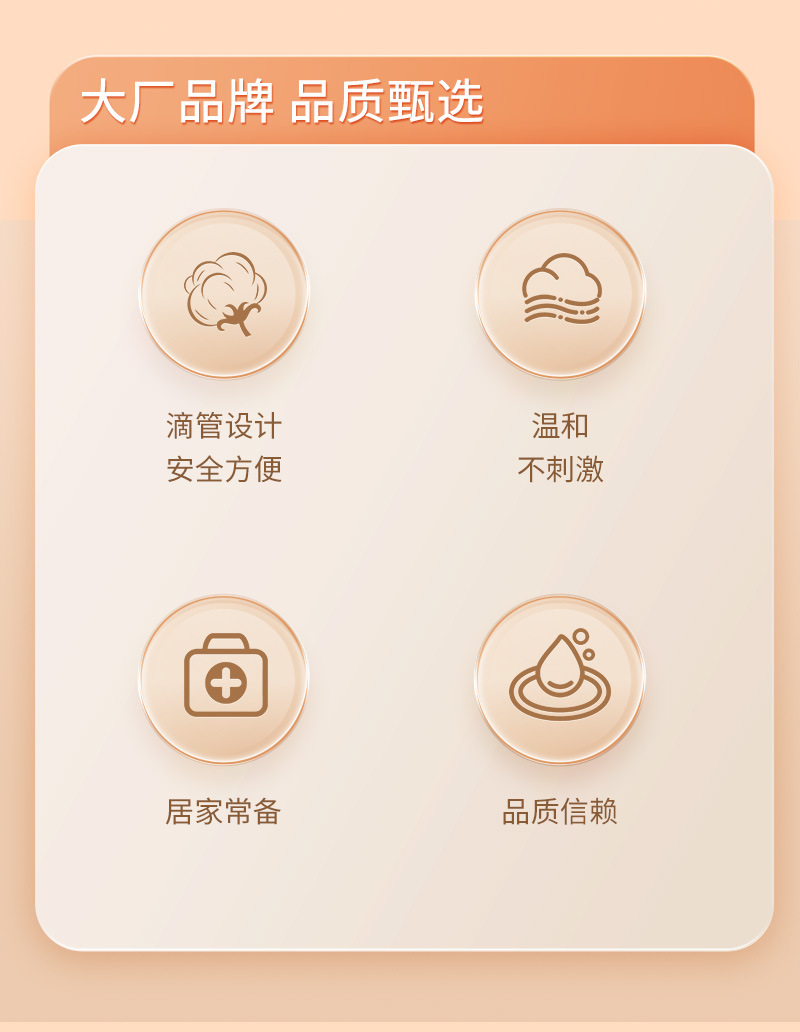 大厂品牌 品质甄选

滴管设计
安全方便

温和
不刺激

居家常备

品质信赖