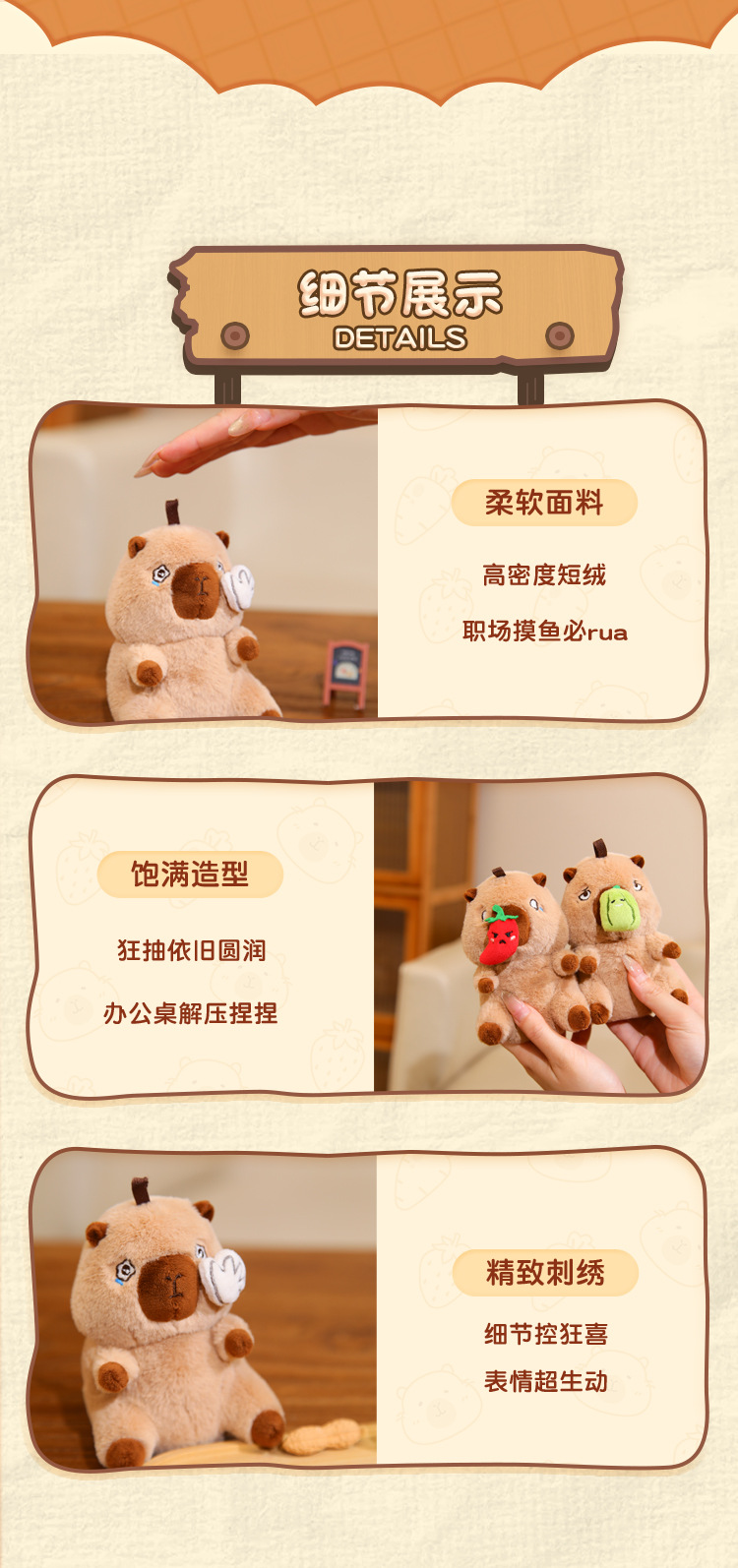 细节展示
DETAILS

柔软面料

高密度短绒

职场摸鱼必rua

饱满造型

狂抽依旧圆润

办公桌解压捏捏

精致刺绣

细节控狂喜

表情超生动