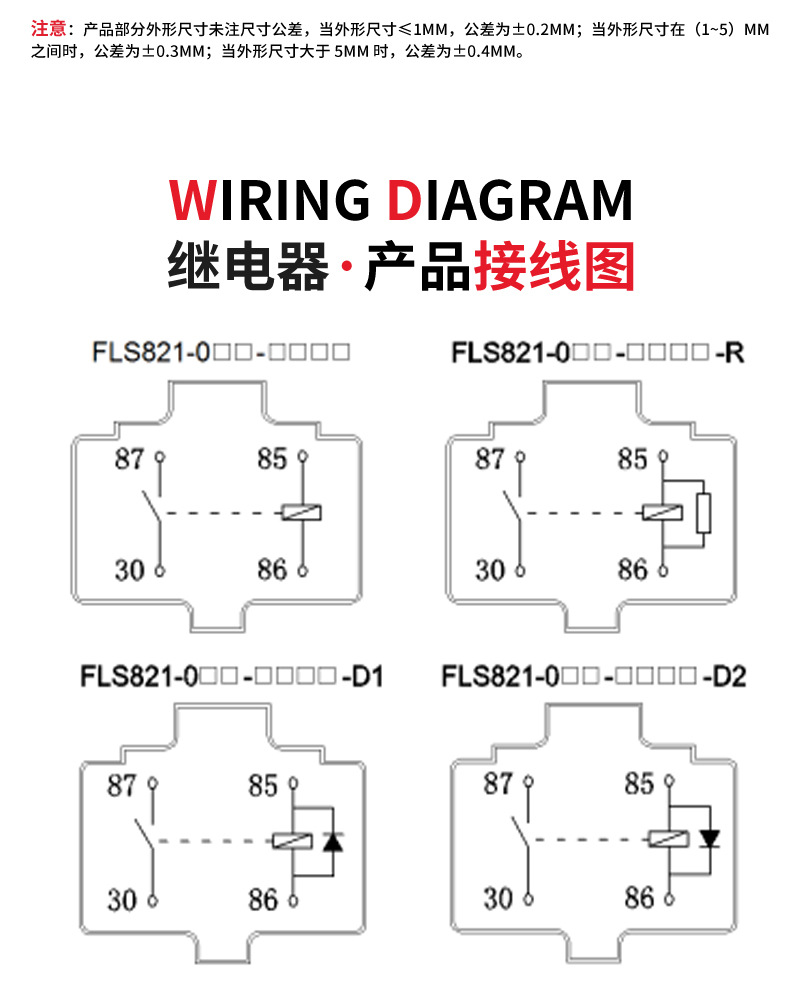 注意：产品部分外形尺寸未注尺寸公差，当外形尺寸≤1MM，公差为±0.2MM；当外形尺寸在（1~5）MM之间时，公差为±0.3MM；当外形尺寸大于 5MM 时，公差为±0.4MM。

WIRING DIAGRAM
继电器·产品接线图

FLS821-0□□-□□□□

87 85 30 86

FLS821-0□□-□□□□-R

87 85 30 86

FLS821-0□□-□□□□-D1

87 85 30 86

FLS821-0□□-□□□□-D2

87 85 30 86