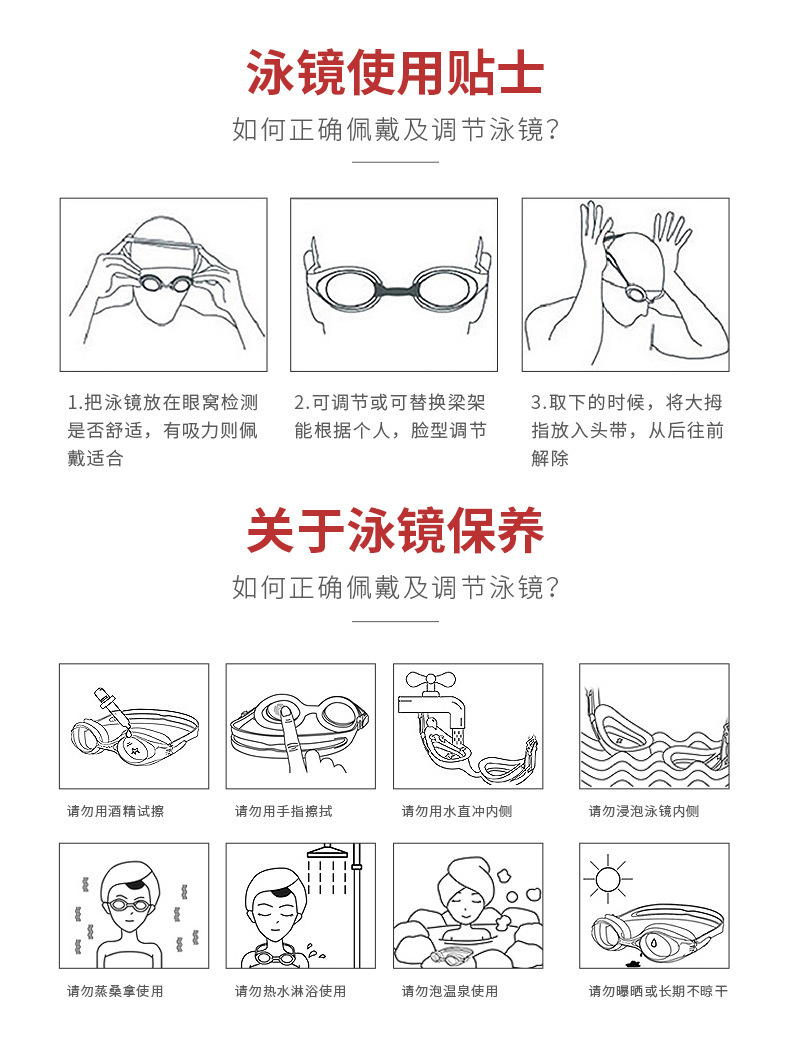 泳镜使用贴士

如何正确佩戴及调节泳镜？

1.把泳镜放在眼窝检测是否舒适，有吸力则佩戴适合

2.可调节或可替换梁架能根据个人，脸型调节

3.取下的时候，将大拇指放入头带，从后往前解除

关于泳镜保养

如何正确佩戴及调节泳镜？

请勿用酒精试擦

请勿用手指擦拭

请勿用水直冲内侧

请勿浸泡泳镜内侧

请勿蒸桑拿使用

请勿热水淋浴使用

请勿泡温泉使用

请勿曝晒或长期不晾干