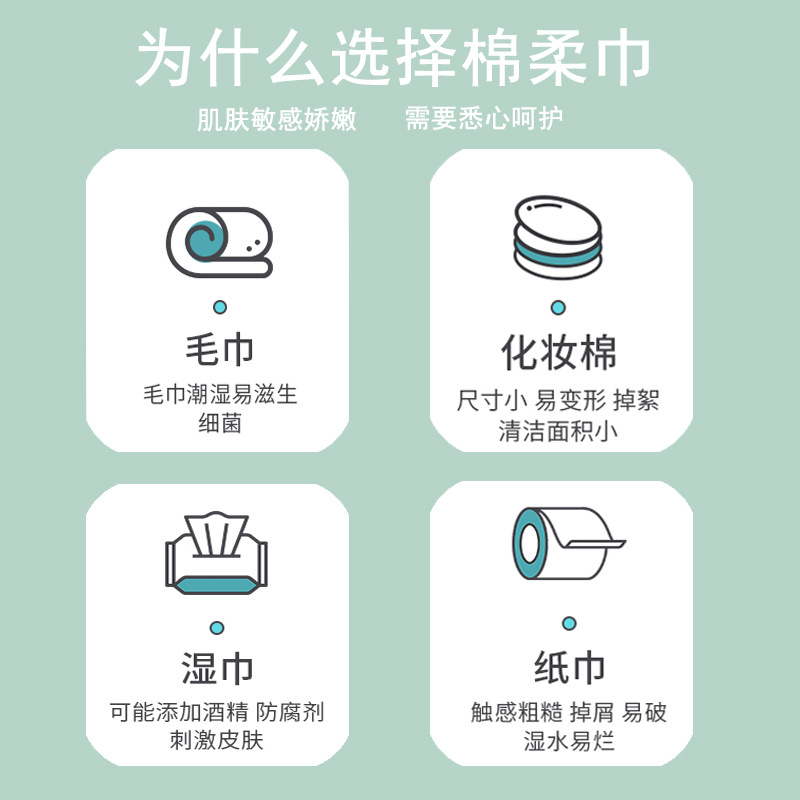 为什么选择棉柔巾

肌肤敏感娇嫩　需要悉心呵护

毛巾
毛巾潮湿易滋生细菌

化妆棉
尺寸小 易变形 掉絮
清洁面积小

湿巾
可能添加酒精 防腐剂
刺激皮肤

纸巾
触感粗糙 掉屑 易破
湿水易烂