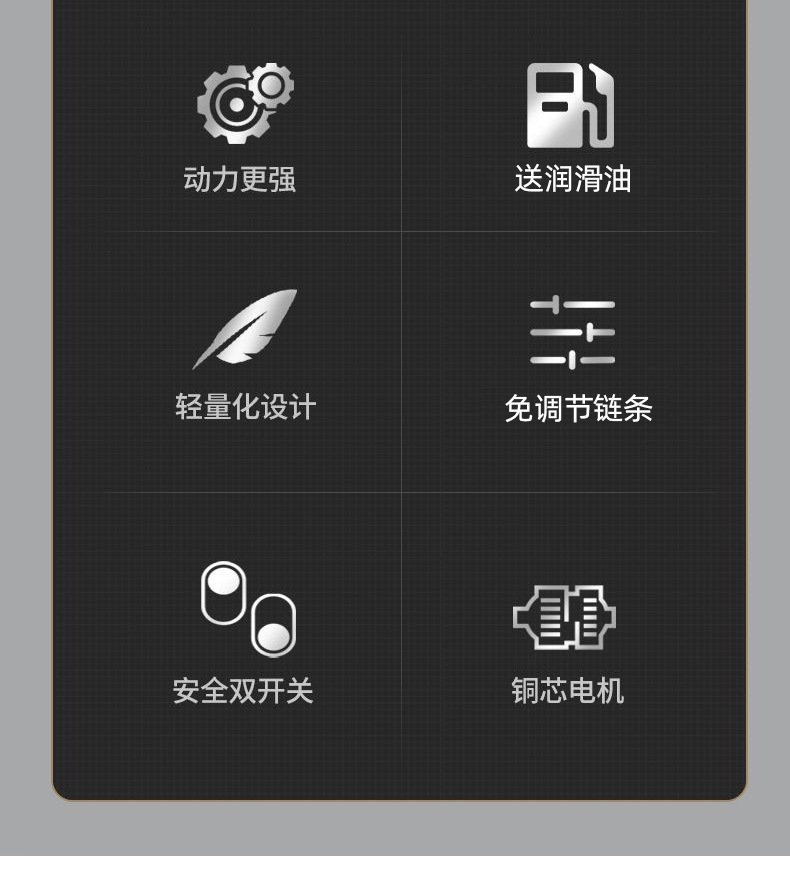 动力更强

送润滑油

轻量化设计

免调节链条

安全双开关

铜芯电机