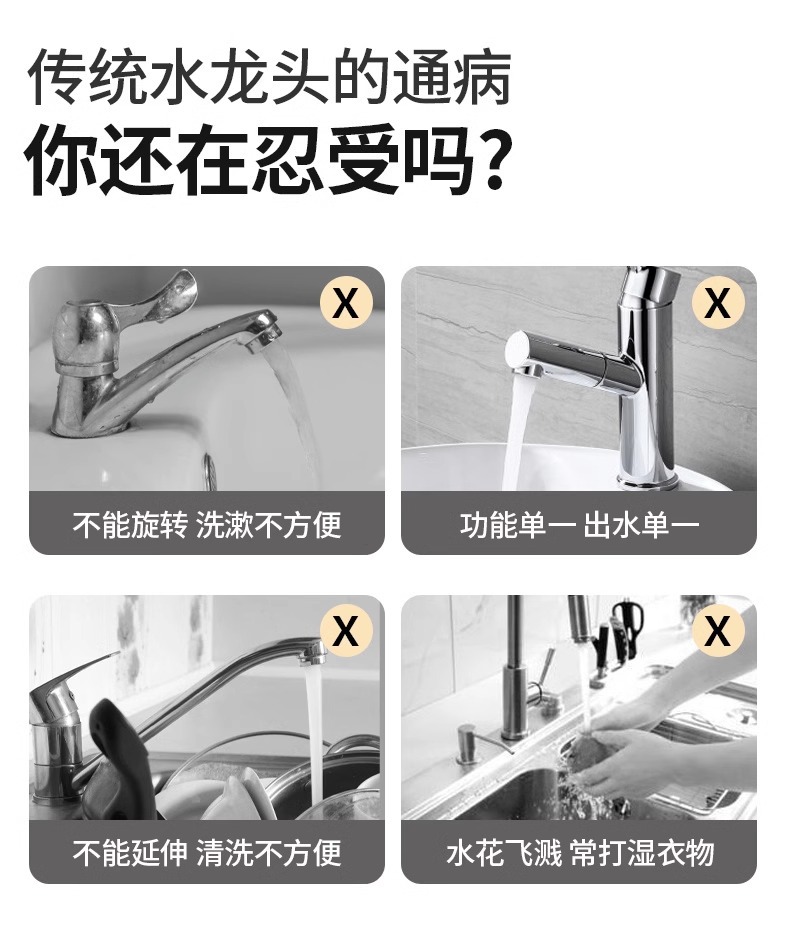 传统水龙头的通病
你还在忍受吗?

X
不能旋转 洗漱不方便

X
功能单一 出水单一

X
不能延伸 清洗不方便

X
水花飞溅 常打湿衣物