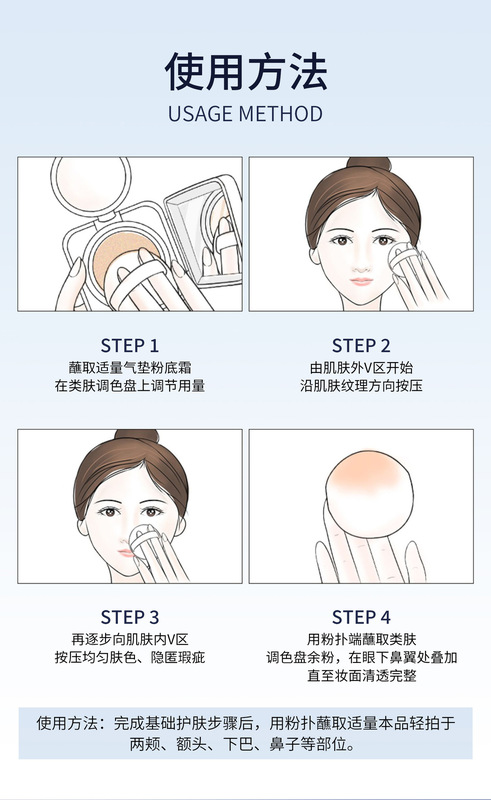 使用方法
USAGE METHOD

STEP 1
蘸取适量气垫粉底霜
在类肤调色盘上调节用量

STEP 2
由肌肤外V区开始
沿肌肤纹理方向按压

STEP 3
再逐步向肌肤内V区
按压均匀肤色、隐匿瑕疵

STEP 4
用粉扑端蘸取类肤
调色盘余粉，在眼下鼻翼处叠加
直至妆面清透完整

使用方法：完成基础护肤步骤后，用粉扑蘸取适量本品轻拍于两颊、额头、下巴、鼻子等部位。