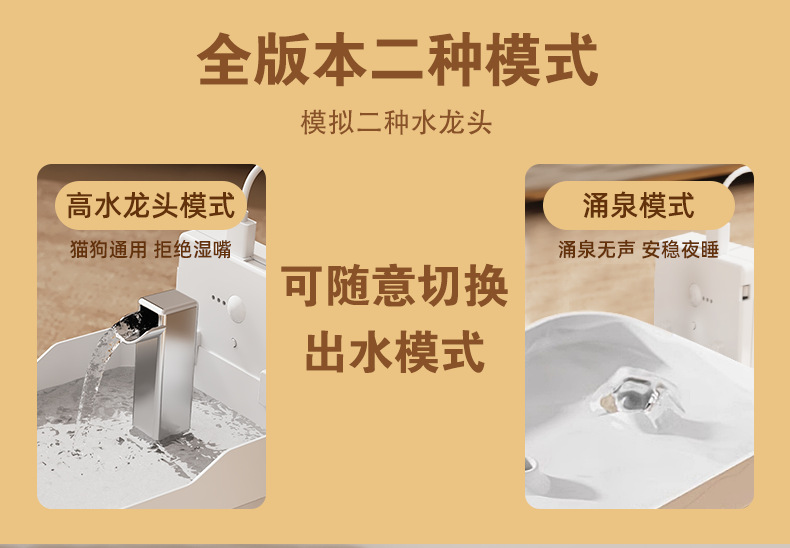 全版本二种模式

模拟二种水龙头

高水龙头模式

猫狗通用 拒绝湿嘴

可随意切换
出水模式

涌泉模式

涌泉无声 安稳夜睡