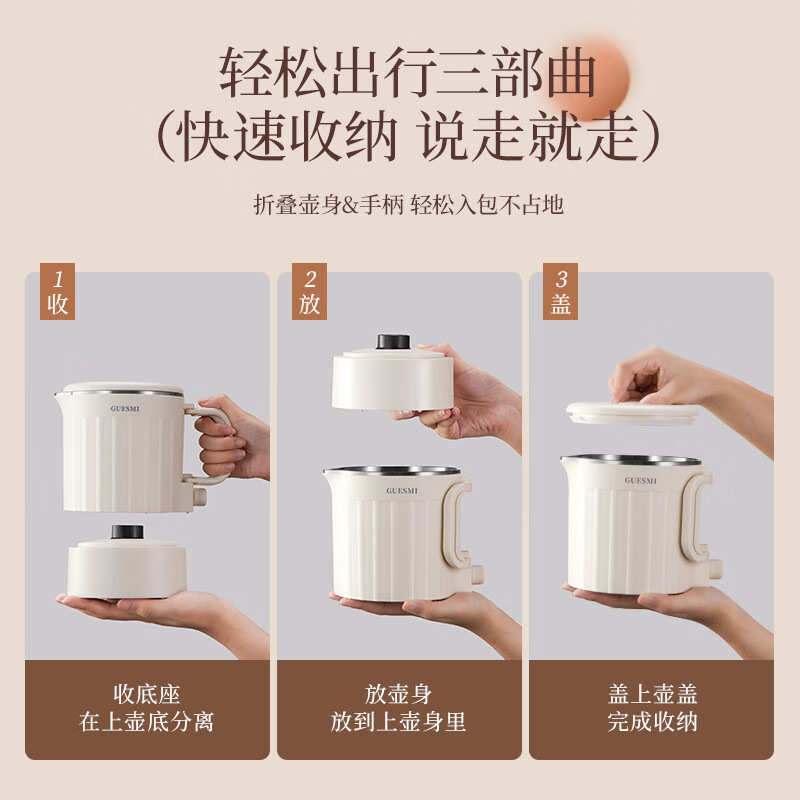 轻松出行三部曲
(快速收纳 说走就走)

折叠壶身&手柄 轻松入包不占地

1
收

GUESMI

收底座
在上壶底分离

2
放

GUESMI

放壶身
放到上壶身里

3
盖

GUESMI

盖上壶盖
完成收纳