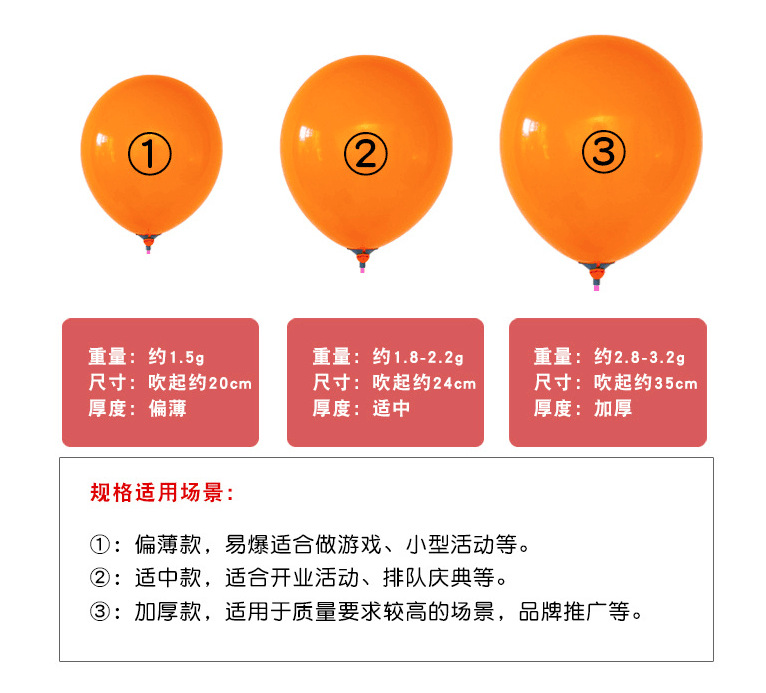 ①

②

③

重量：约1.5g
尺寸：吹起约20cm
厚度：偏薄

重量：约1.8-2.2g
尺寸：吹起约24cm
厚度：适中

重量：约2.8-3.2g
尺寸：吹起约35cm
厚度：加厚

规格适用场景：

①：偏薄款，易爆适合做游戏、小型活动等。
②：适中款，适合开业活动、排队庆典等。
③：加厚款，适用于质量要求较高的场景，品牌推广等。