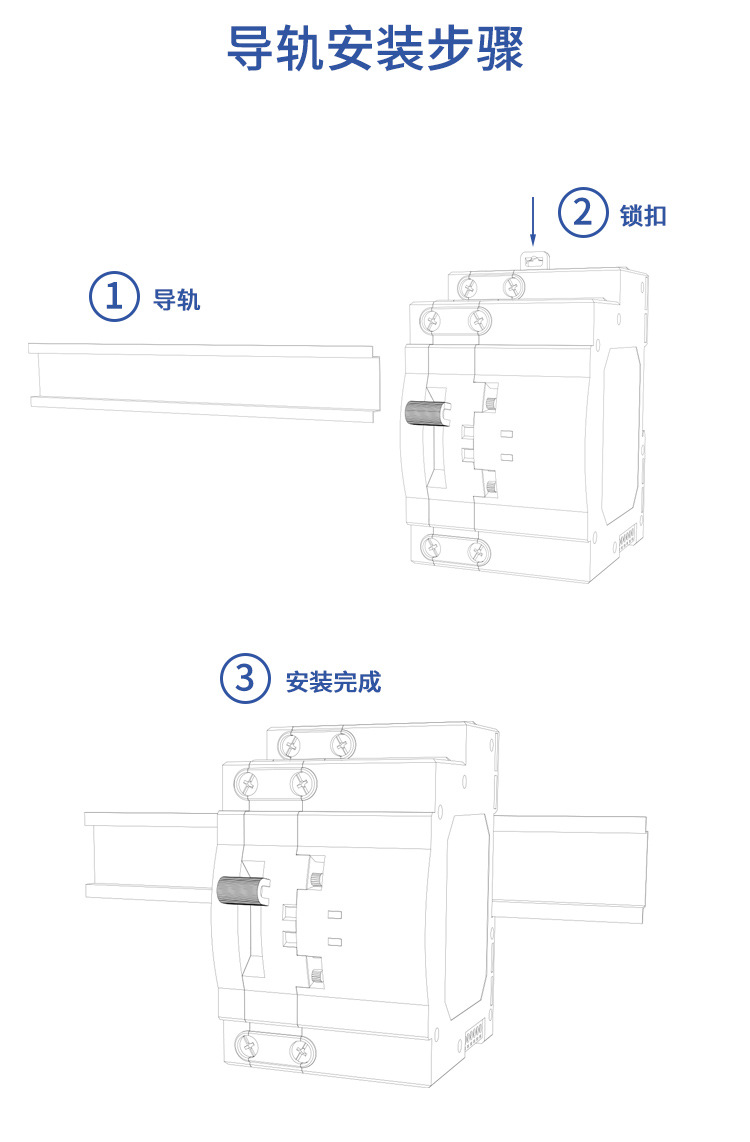 导轨安装步骤

1 导轨

2 锁扣

3 安装完成