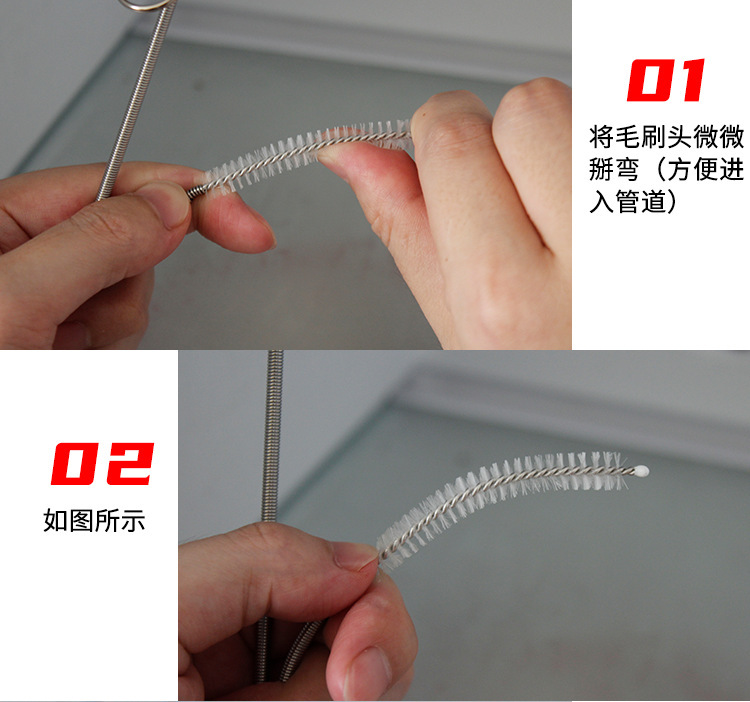 01

将毛刷头微微掰弯（方便进入管道）

02

如图所示