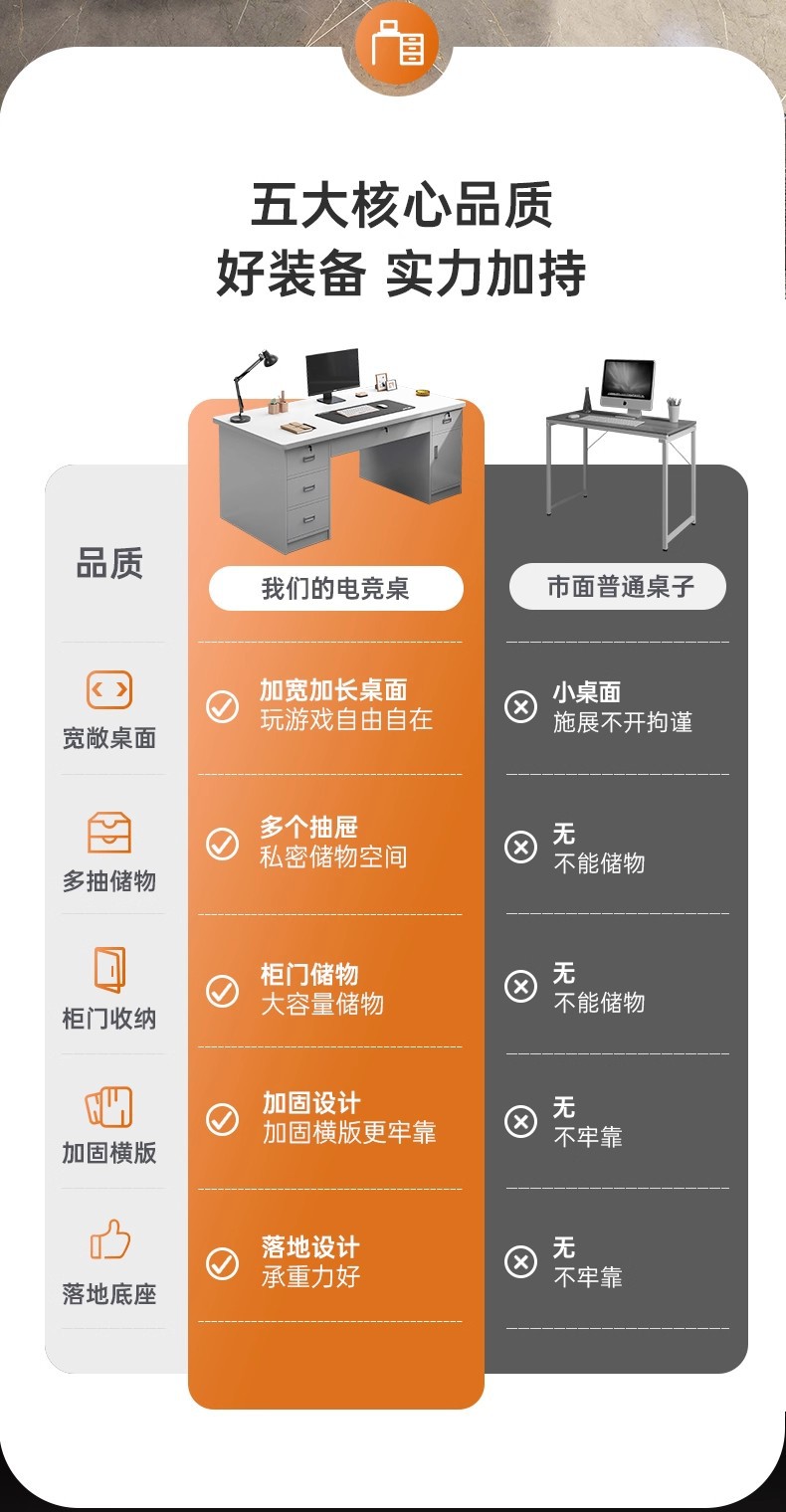 五大核心品质
好装备 实力加持

| 品质 | 我们的电竞桌 | 市面普通桌子 |
|---|---|---|
| 宽敞桌面 | 加宽加长桌面 玩游戏自由自在 | 小桌面 施展不开拘谨 |
| 多抽储物 | 多个抽屉 私密储物空间 | 无 不能储物 |
| 柜门收纳 | 柜门储物 大容量储物 | 无 不能储物 |
| 加固横版 | 加固设计 加固横版更牢靠 | 无 不牢靠 |
| 落地底座 | 落地设计 承重力好 | 无 不牢靠 |