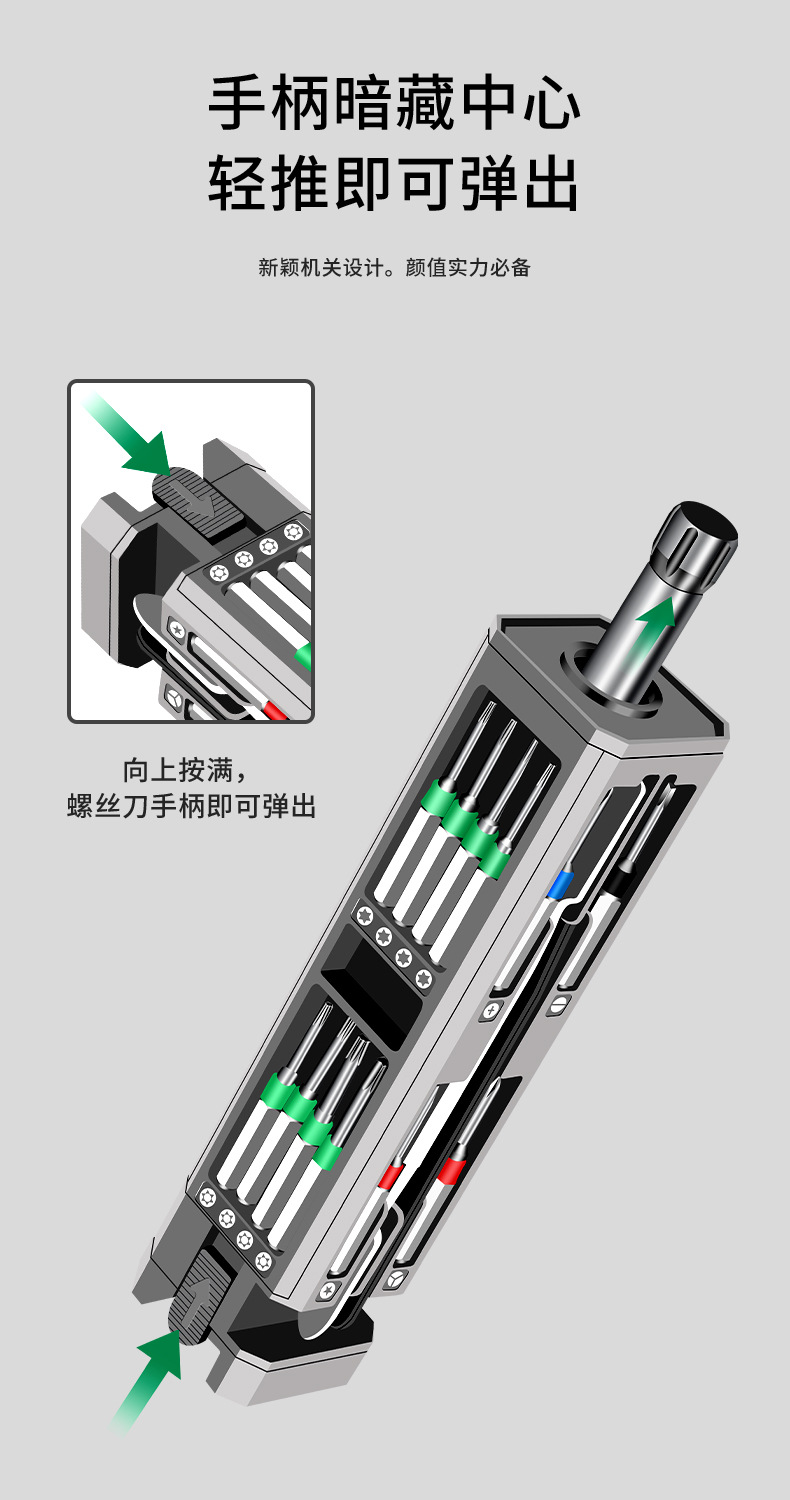 手柄暗藏中心
轻推即可弹出

新颖机关设计。颜值实力必备

向上按满，
螺丝刀手柄即可弹出