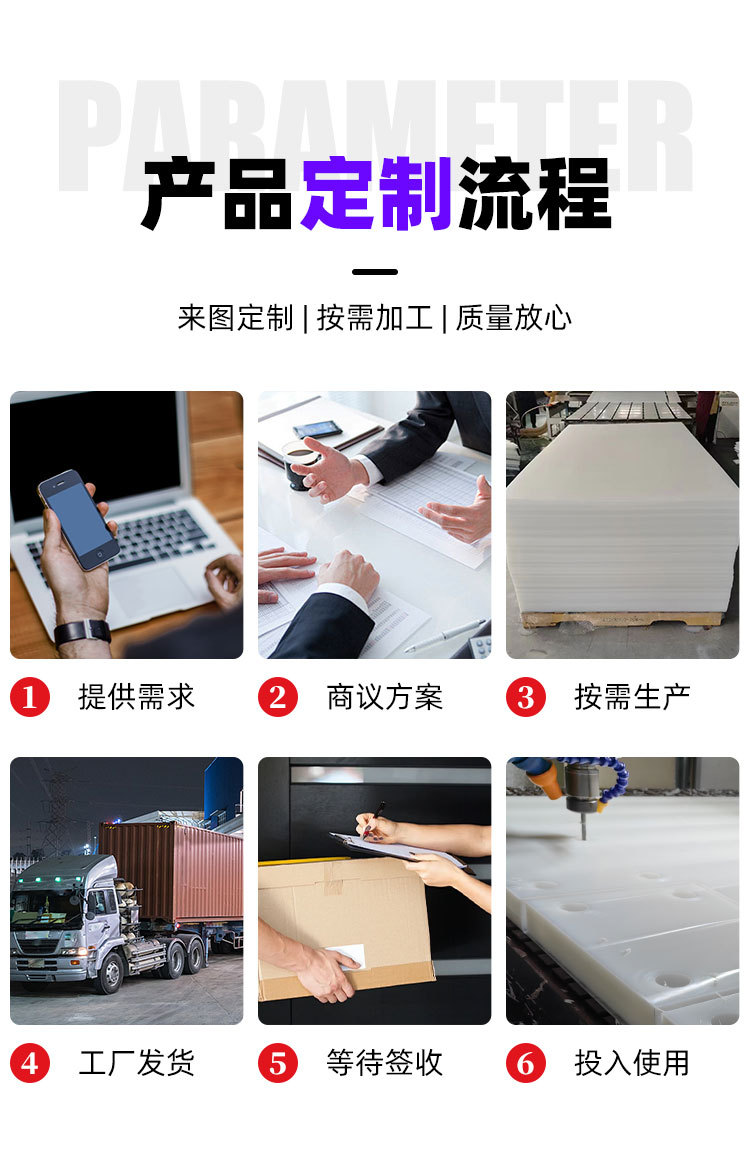 PARAMETER

产品定制流程

来图定制 | 按需加工 | 质量放心

1 提供需求

2 商议方案

3 按需生产

4 工厂发货

5 等待签收

6 投入使用