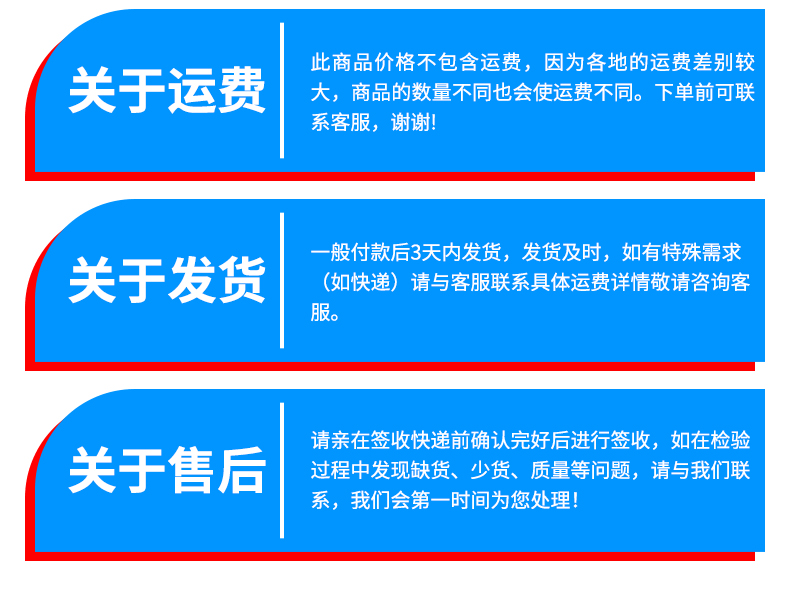 关于运费

此商品价格不包含运费，因为各地的运费差别较大，商品的数量不同也会使运费不同。下单前可联系客服，谢谢!

关于发货

一般付款后3天内发货，发货及时，如有特殊需求（如快递）请与客服联系具体运费详情敬请咨询客服。

关于售后

请亲在签收快递前确认完好后进行签收，如在检验过程中发现缺货、少货、质量等问题，请与我们联系，我们会第一时间为您处理！