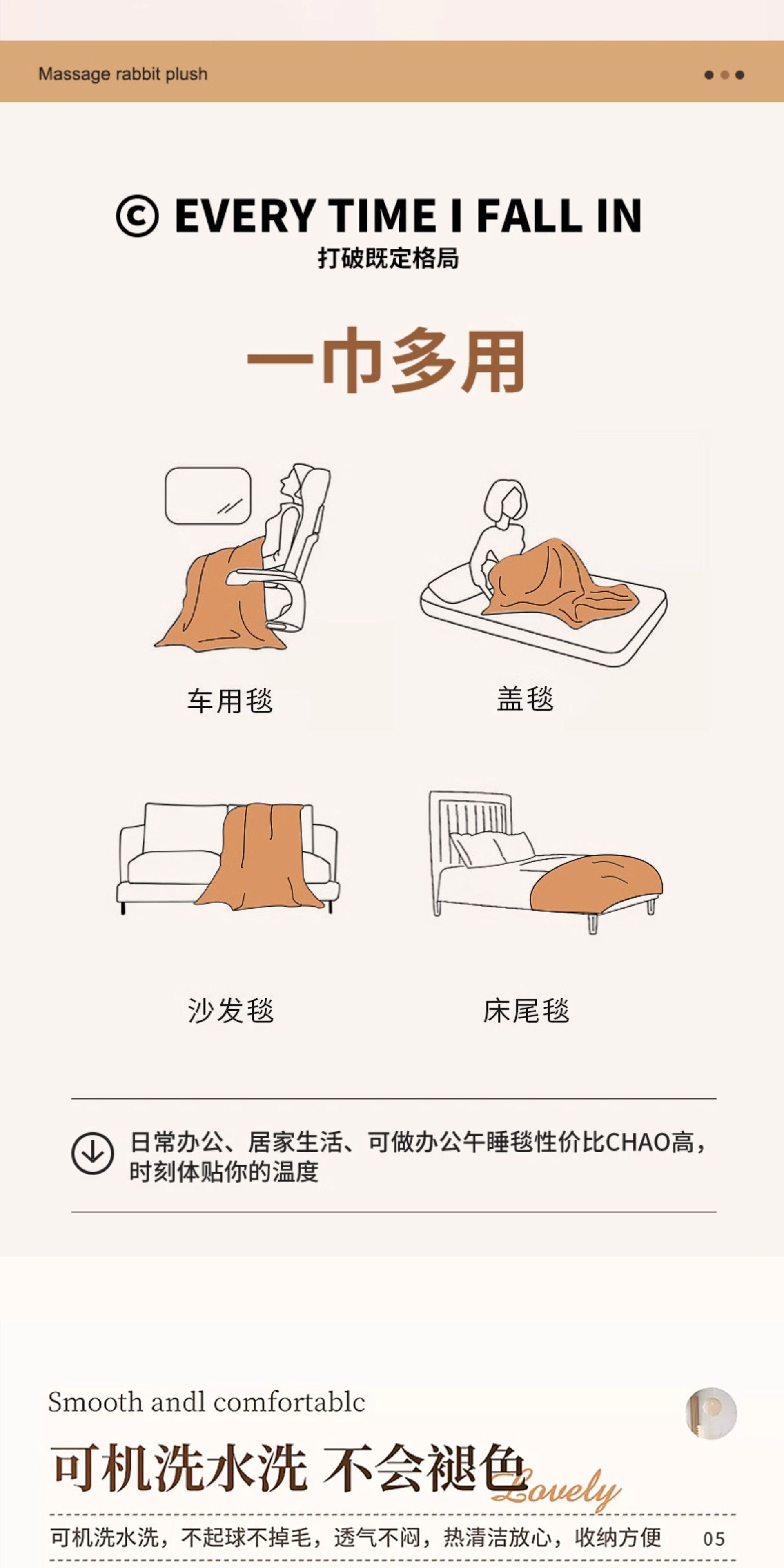 Massage rabbit plush

© EVERY TIME I FALL IN
打破既定格局

一巾多用

车用毯

盖毯

沙发毯

床尾毯

日常办公、居家生活、可做办公午睡毯性价比CHAO高，时刻体贴你的温度

Smooth andl comfortablc

可机洗水洗 不会褪色 Lovely

可机洗水洗，不起球不掉毛，透气不闷，热清洁放心，收纳方便 05