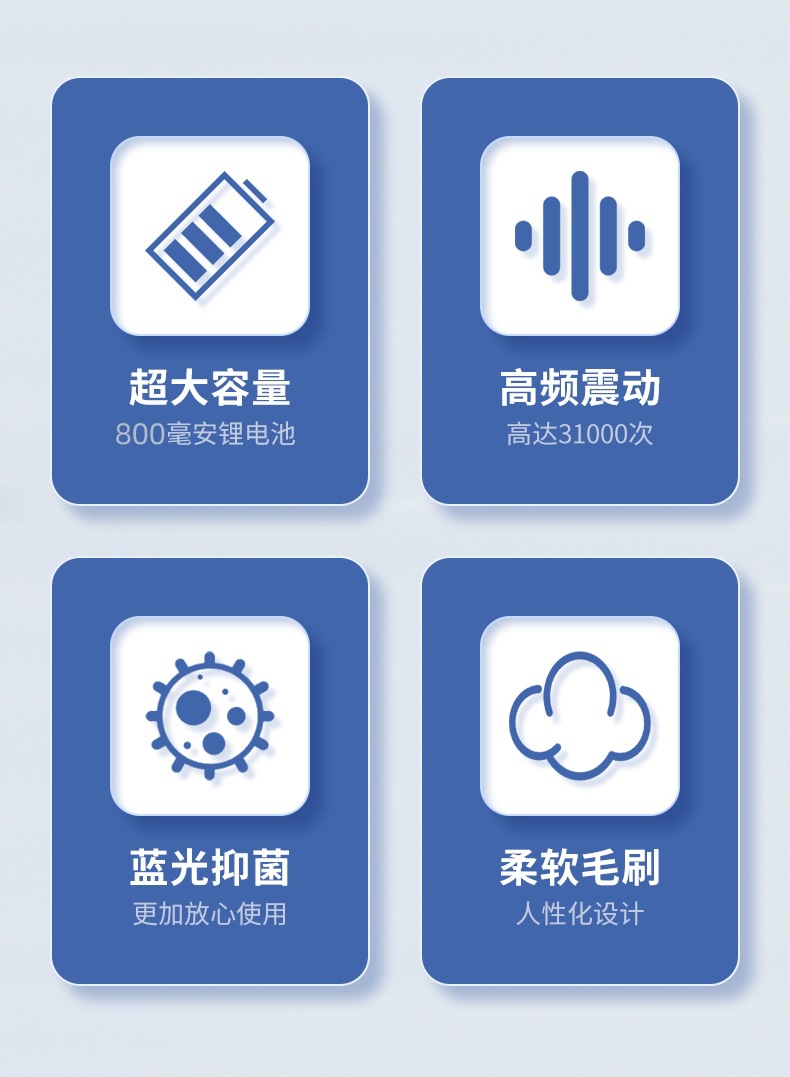 超大容量
800毫安锂电池

高频震动
高达31000次

蓝光抑菌
更加放心使用

柔软毛刷
人性化设计