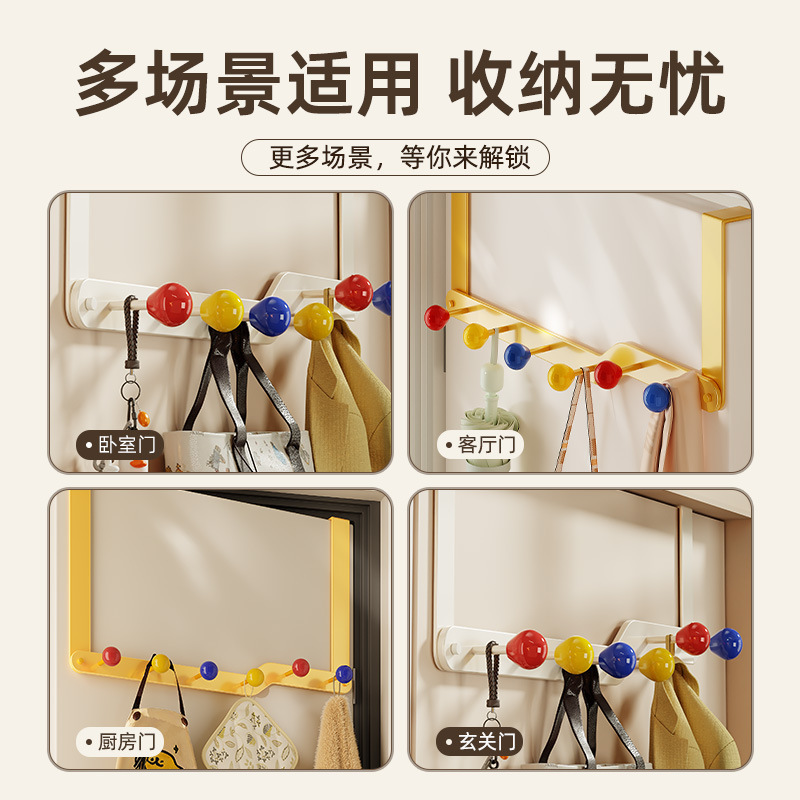 多场景适用 收纳无忧

更多场景，等你来解锁

卧室门

客厅门

厨房门

玄关门