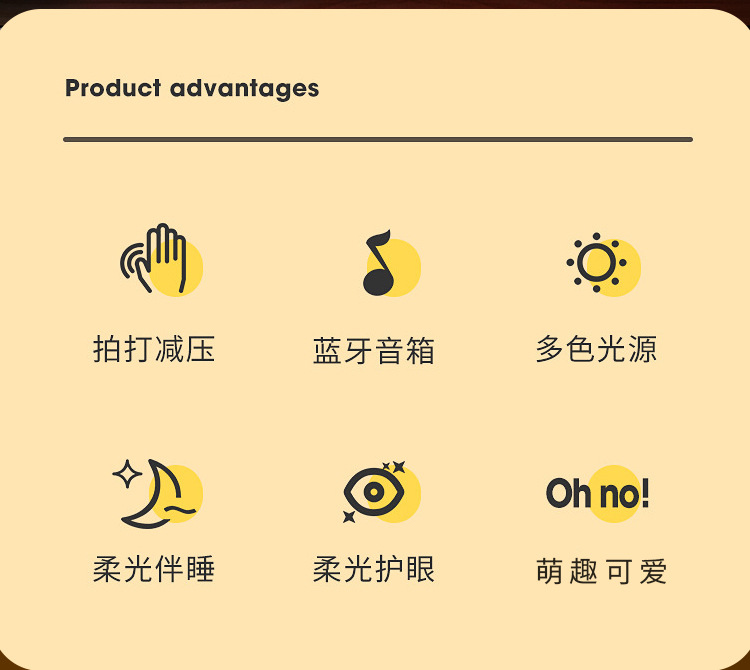 Product advantages

拍打减压

蓝牙音箱

多色光源

柔光伴睡

柔光护眼

Oh no!

萌趣可爱