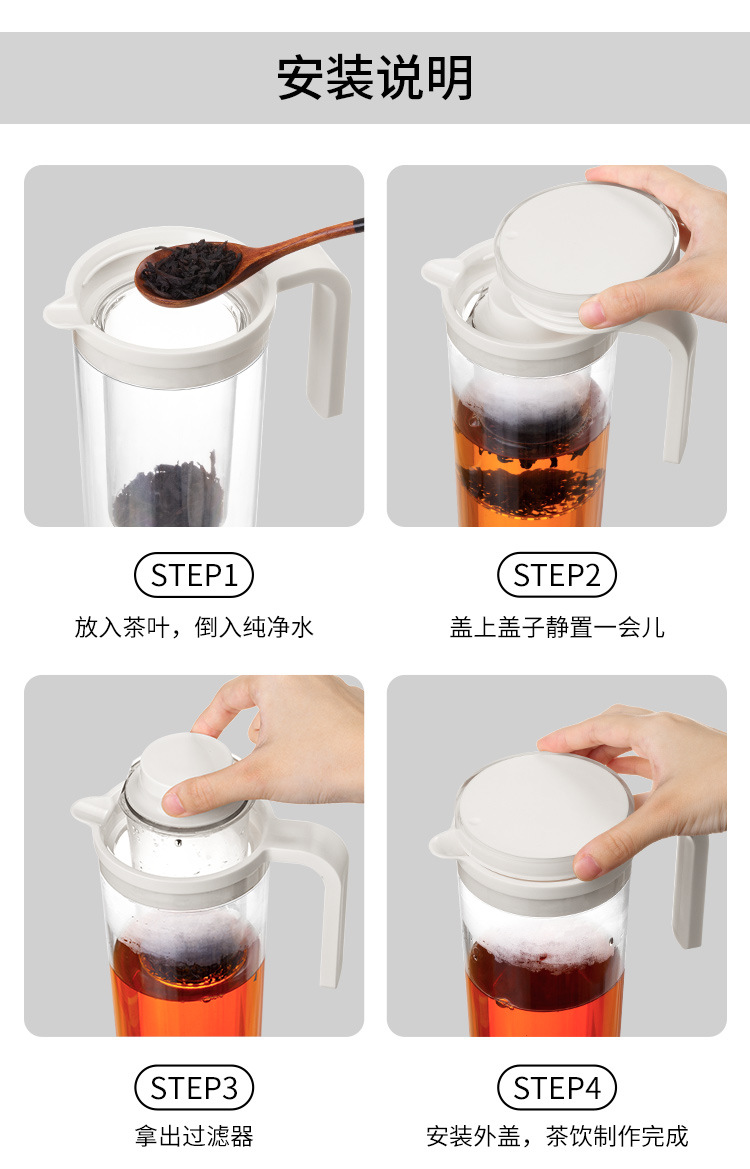 安装说明

STEP1
放入茶叶，倒入纯净水

STEP2
盖上盖子静置一会儿

STEP3
拿出过滤器

STEP4
安装外盖，茶饮制作完成