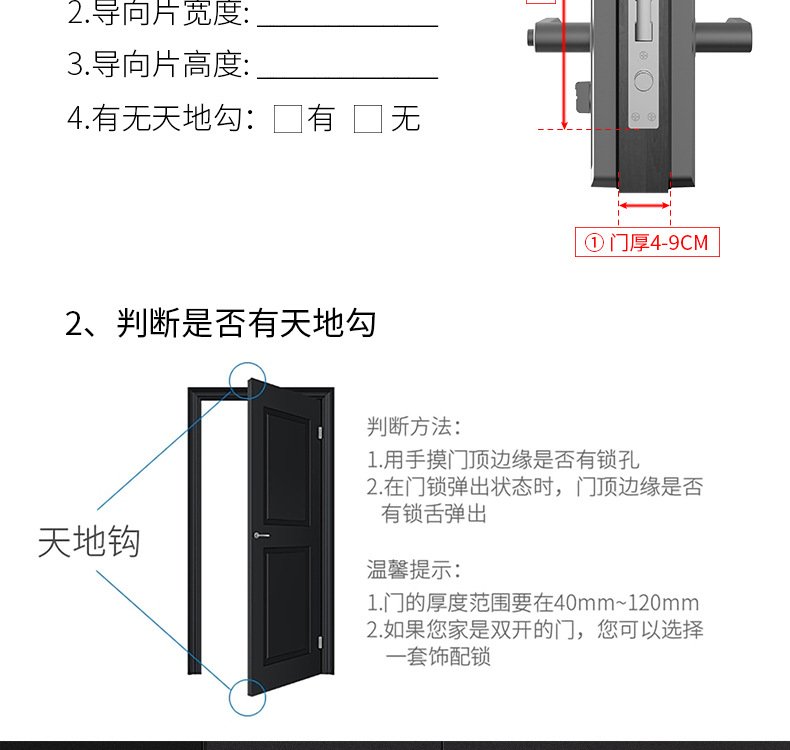 2.导向片宽度: ____________

3.导向片高度: ____________

4.有无天地勾: □有 □无

① 门厚4-9CM

2、判断是否有天地勾

天地钩

判断方法:

1.用手摸门顶边缘是否有锁孔

2.在门锁弹出状态时，门顶边缘是否有锁舌弹出

温馨提示:

1.门的厚度范围要在40mm~120mm

2.如果您家是双开的门，您可以选择一套饰配锁