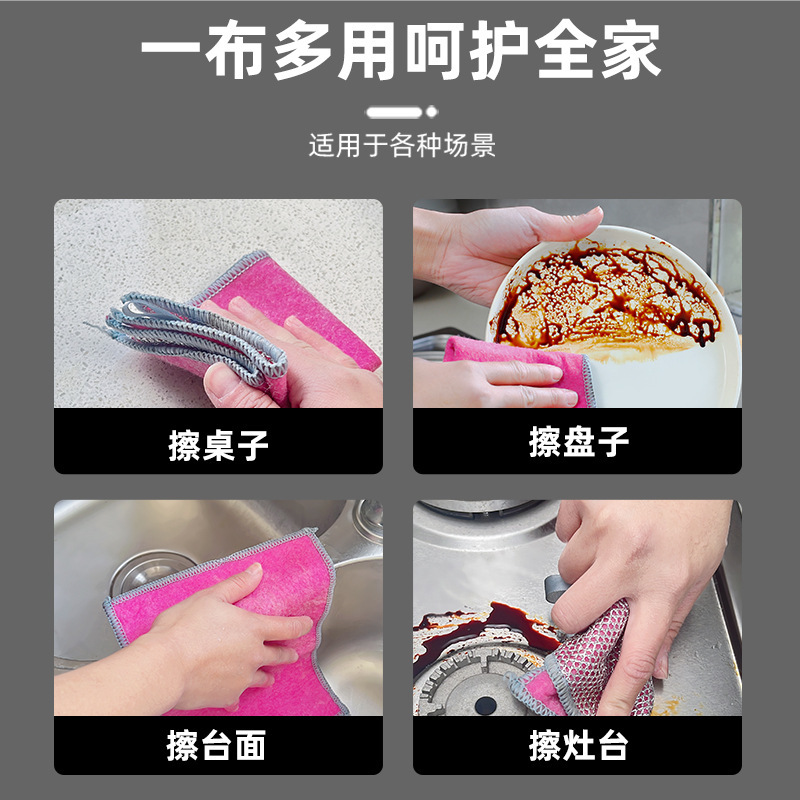 一布多用呵护全家

适用于各种场景

擦桌子

擦盘子

擦台面

擦灶台