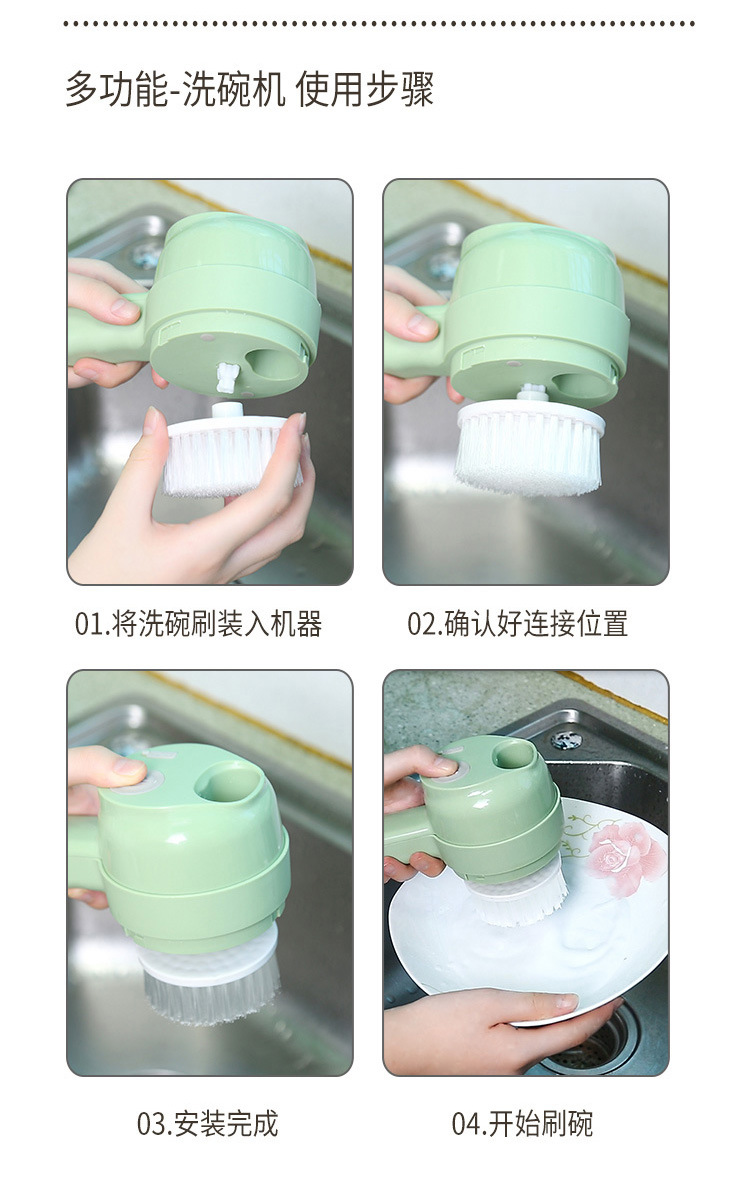 多功能-洗碗机 使用步骤

01.将洗碗刷装入机器

02.确认好连接位置

03.安装完成

04.开始刷碗