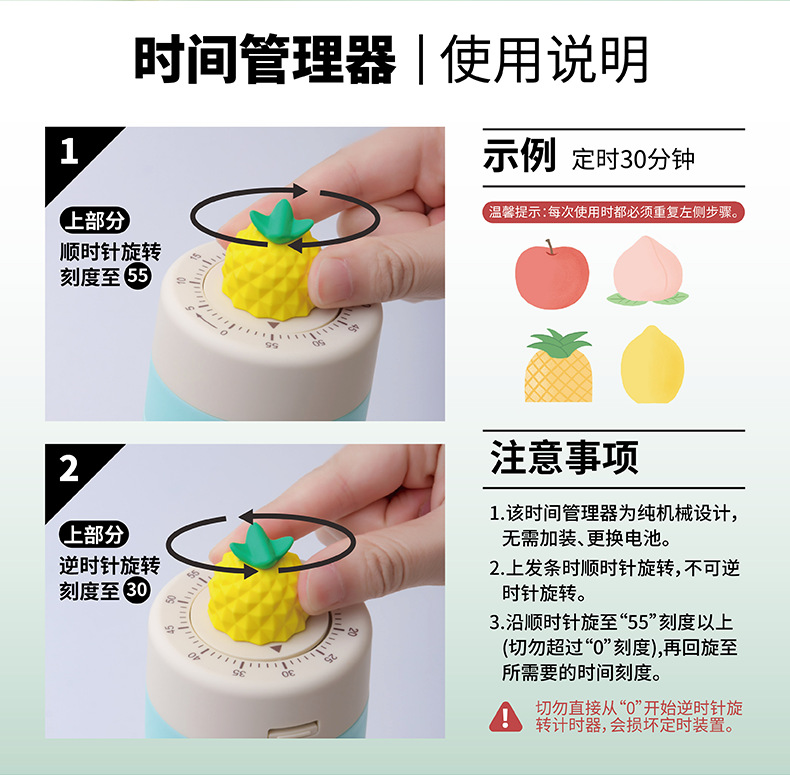 时间管理器 | 使用说明

1
上部分
顺时针旋转
刻度至 55

15
10
5
0
55
50
45

2
上部分
逆时针旋转
刻度至 30

55
50
45
40
35
30
25
20

示例 定时30分钟

温馨提示：每次使用时都必须重复左侧步骤。

注意事项

1.该时间管理器为纯机械设计，无需加装、更换电池。

2.上发条时顺时针旋转，不可逆时针旋转。

3.沿顺时针旋至“55”刻度以上(切勿超过“0”刻度)，再回旋至所需要的时间刻度。

切勿直接从“0”开始逆时针旋转计时器，会损坏定时装置。