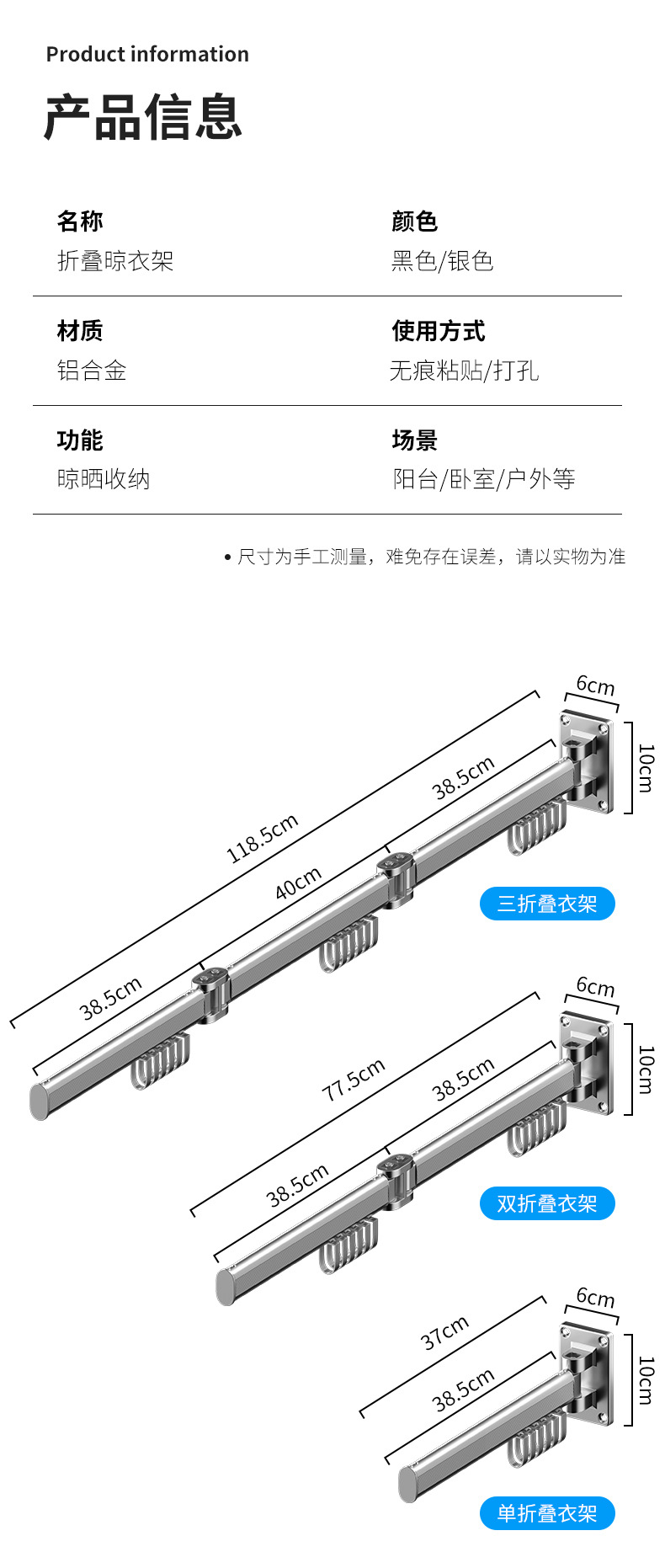 Product information

产品信息

名称
折叠晾衣架

颜色
黑色/银色

材质
铝合金

使用方式
无痕粘贴/打孔

功能
晾晒收纳

场景
阳台/卧室/户外等

• 尺寸为手工测量，难免存在误差，请以实物为准

6cm
10cm
118.5cm
38.5cm
40cm
38.5cm
三折叠衣架

6cm
10cm
77.5cm
38.5cm
38.5cm
双折叠衣架

6cm
10cm
37cm
38.5cm
单折叠衣架