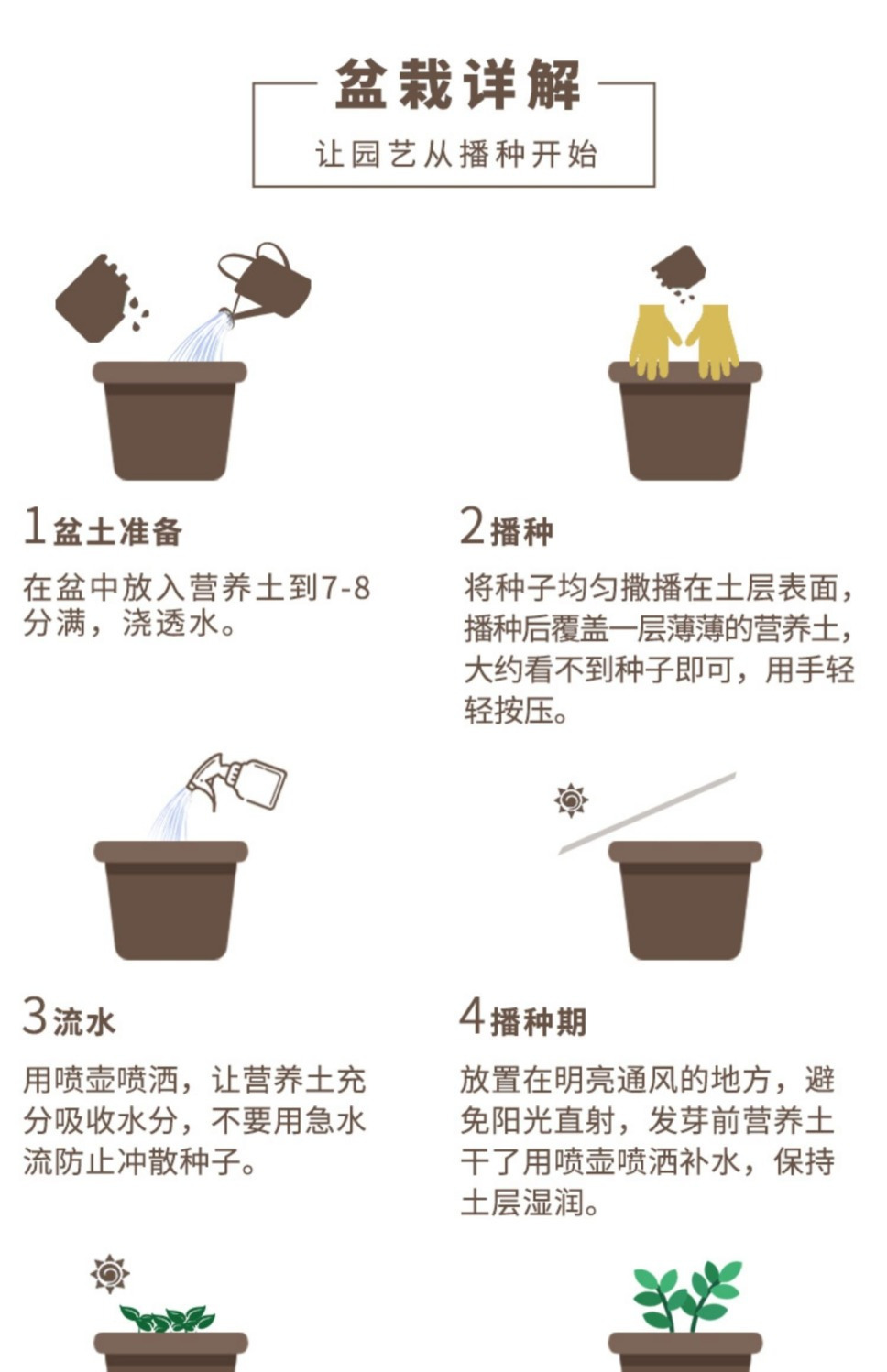 盆栽详解

让园艺从播种开始

1 盆土准备

在盆中放入营养土到7-8分满，浇透水。

2 播种

将种子均匀撒播在土层表面，播种后覆盖一层薄薄的营养土，大约看不到种子即可，用手轻轻按压。

3 流水

用喷壶喷洒，让营养土充分吸收水分，不要用急水流防止冲散种子。

4 播种期

放置在明亮通风的地方，避免阳光直射，发芽前营养土干了用喷壶喷洒补水，保持土层湿润。