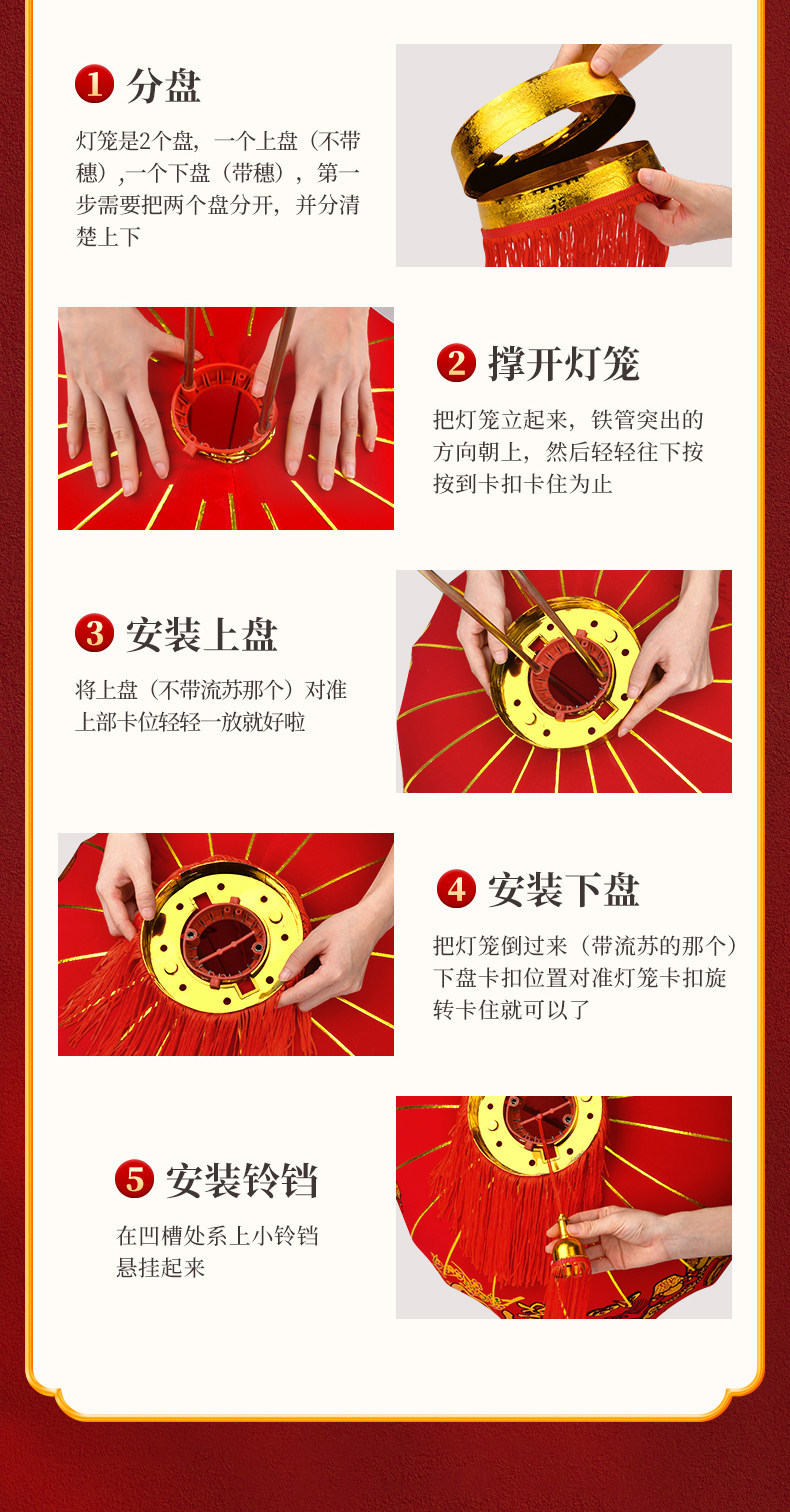 1 分盘

灯笼是2个盘，一个上盘（不带穗）,一个下盘（带穗），第一步需要把两个盘分开，并分清楚上下

2 撑开灯笼

把灯笼立起来，铁管突出的方向朝上，然后轻轻往下按按到卡扣卡住为止

3 安装上盘

将上盘（不带流苏那个）对准上部卡位轻轻一放就好啦

4 安装下盘

把灯笼倒过来（带流苏的那个）下盘卡扣位置对准灯笼卡扣旋转卡住就可以了

5 安装铃铛

在凹槽处系上小铃铛悬挂起来