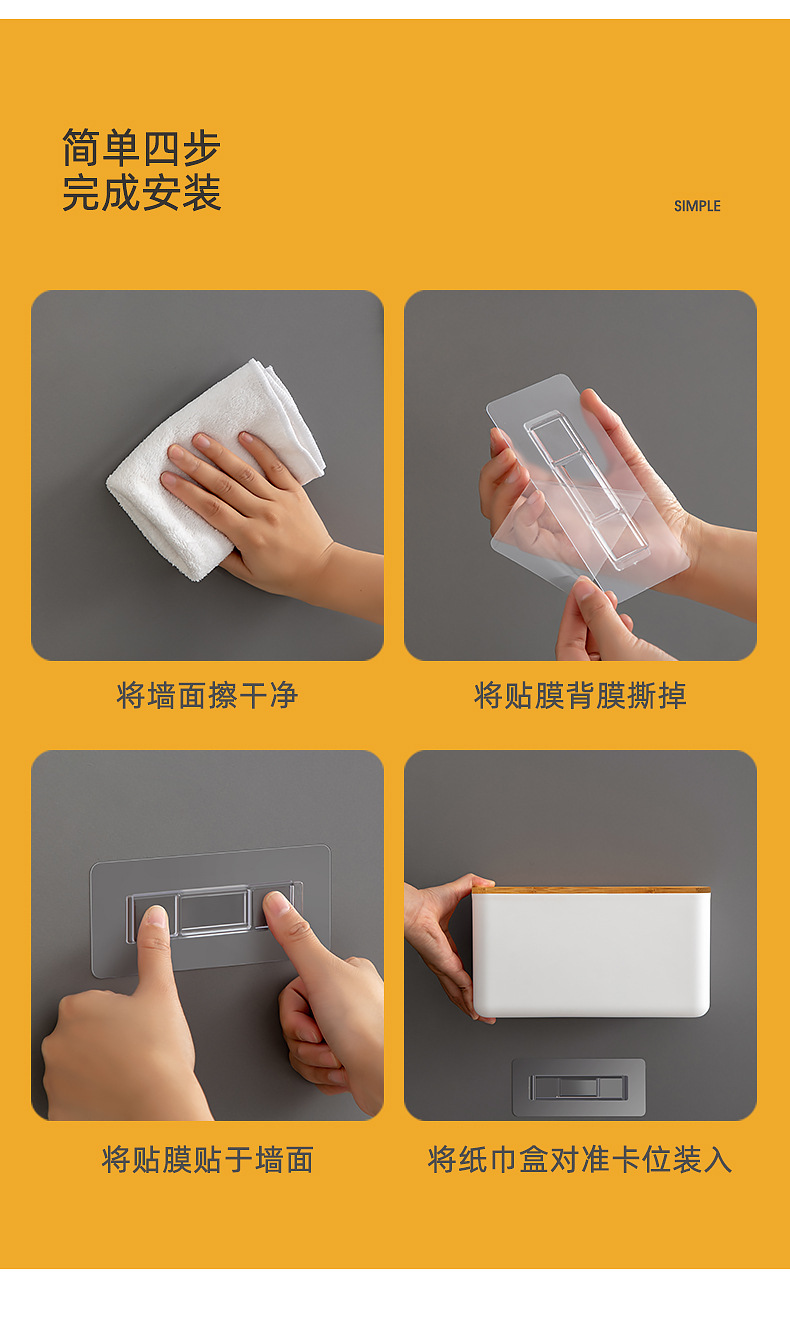 简单四步
完成安装

SIMPLE

将墙面擦干净

将贴膜背膜撕掉

将贴膜贴于墙面

将纸巾盒对准卡位装入