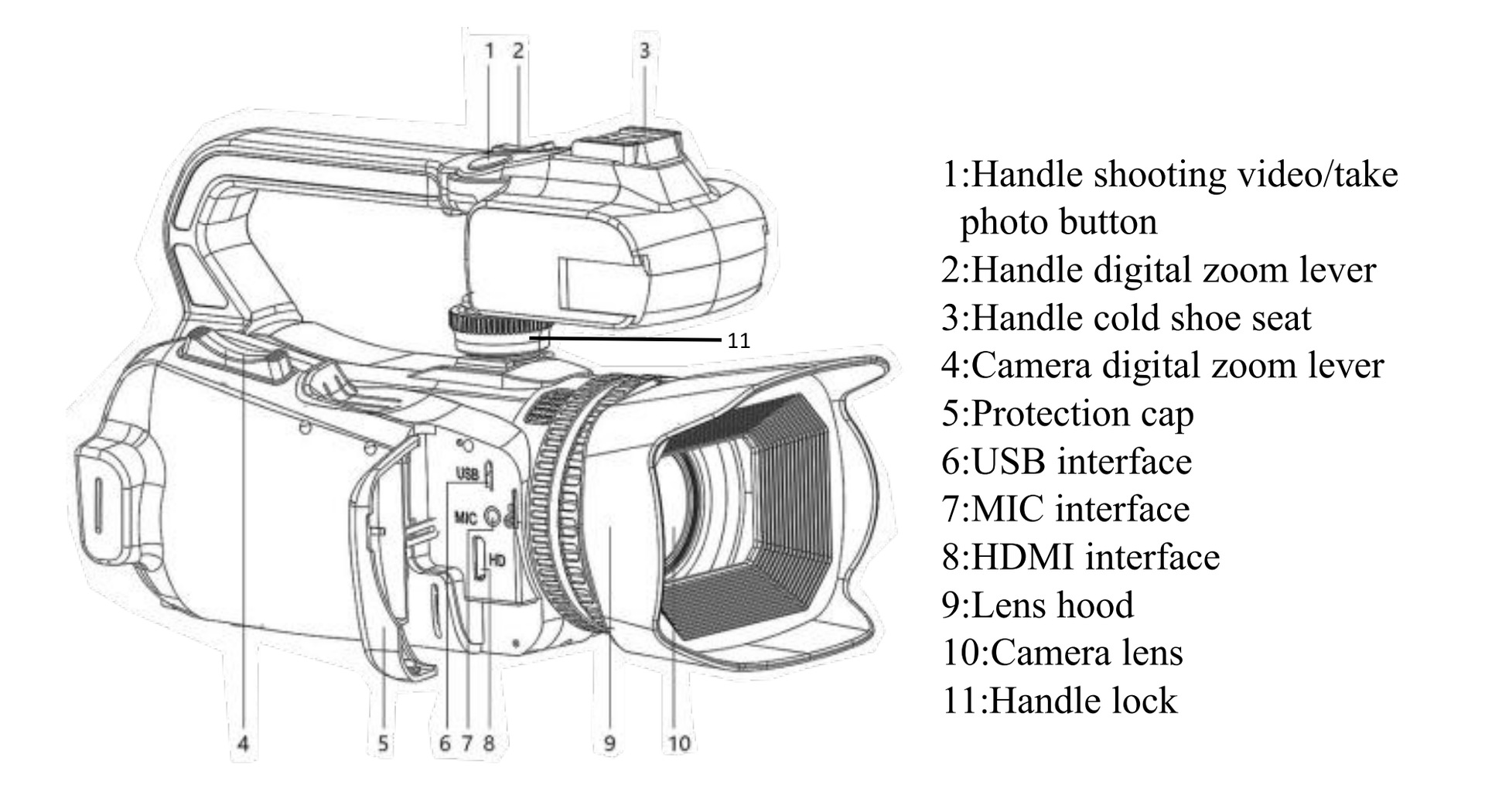 1 2 3

11

USB
MIC
HD

4 5 6 7 8 9 10

1:Handle shooting video/take photo button
2:Handle digital zoom lever
3:Handle cold shoe seat
4:Camera digital zoom lever
5:Protection cap
6:USB interface
7:MIC interface
8:HDMI interface
9:Lens hood
10:Camera lens
11:Handle lock