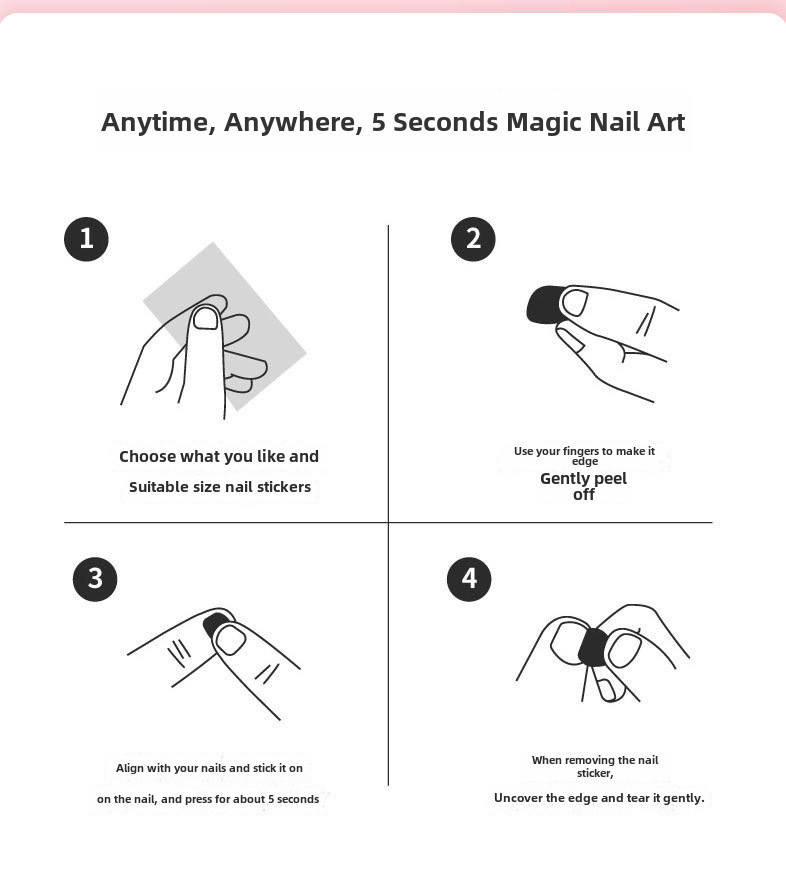 Anytime, Anywhere, 5 Seconds Magic Nail Art

1

Choose what you like and

Suitable size nail stickers

2

Use your fingers to make it edge

Gently peel off

3

Align with your nails and stick it on

on the nail, and press for about 5 seconds

4

When removing the nail sticker,

Uncover the edge and tear it gently.