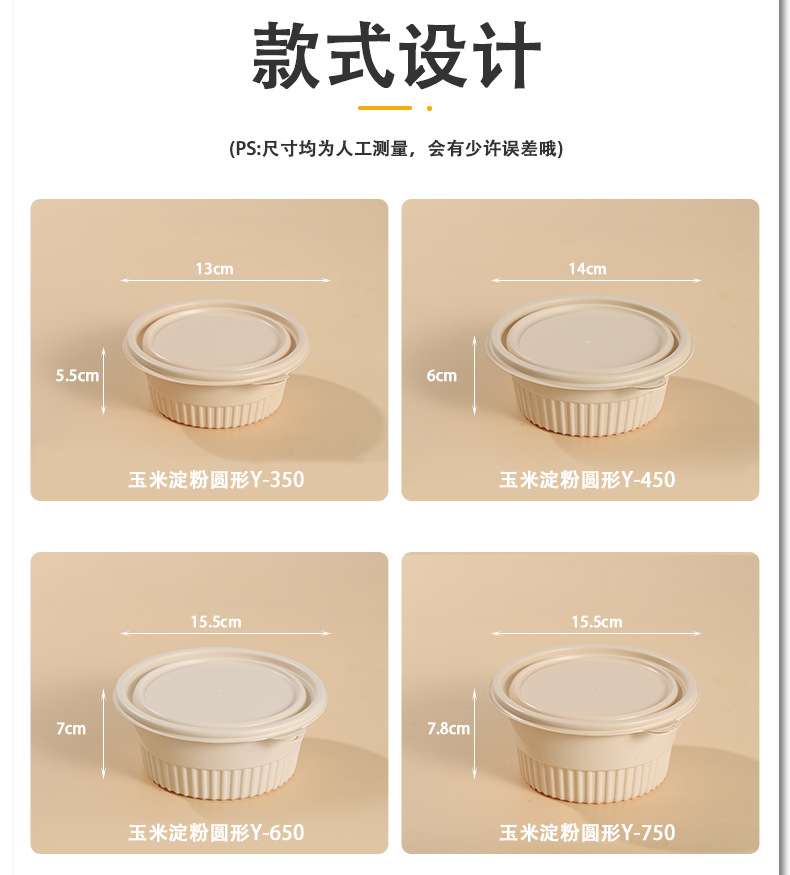 款式设计

(PS:尺寸均为人工测量，会有少许误差哦)

13cm
5.5cm
玉米淀粉圆形Y-350

14cm
6cm
玉米淀粉圆形Y-450

15.5cm
7cm
玉米淀粉圆形Y-650

15.5cm
7.8cm
玉米淀粉圆形Y-750