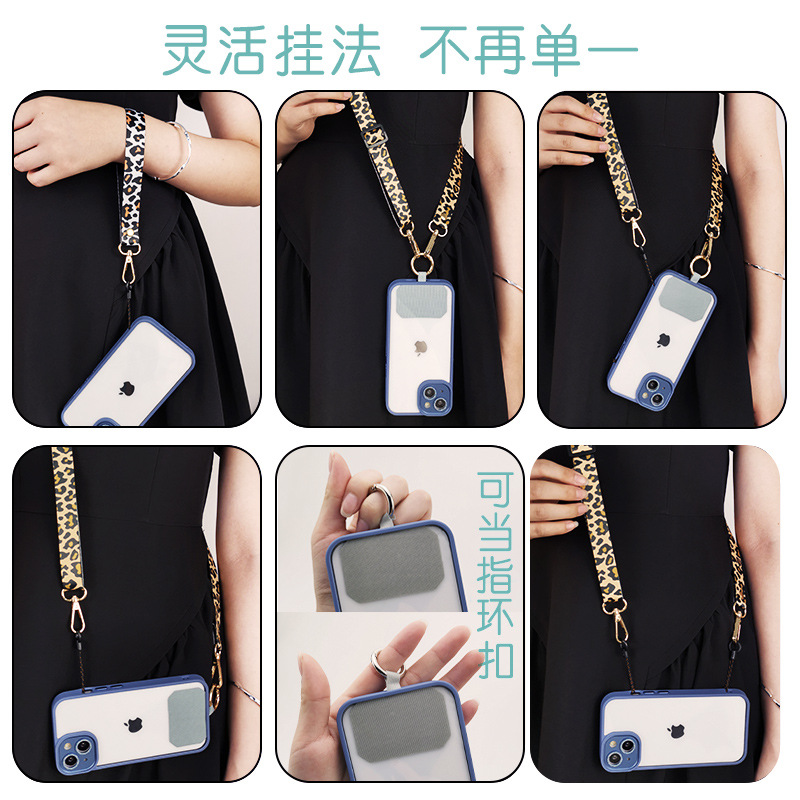 灵活挂法 不再单一

可当指环扣