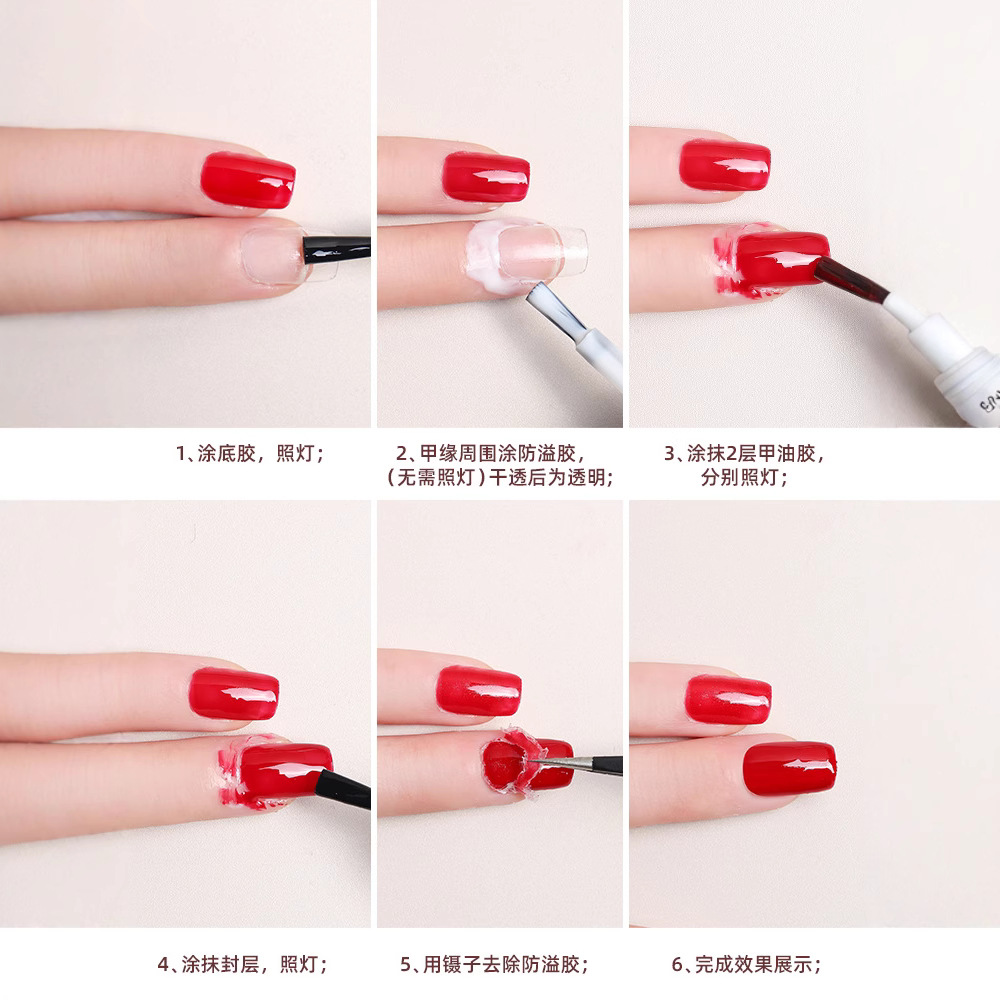 1、涂底胶，照灯；

2、甲缘周围涂防溢胶，（无需照灯）干透后为透明；

3、涂抹2层甲油胶，分别照灯；

4、涂抹封层，照灯；

5、用镊子去除防溢胶；

6、完成效果展示；